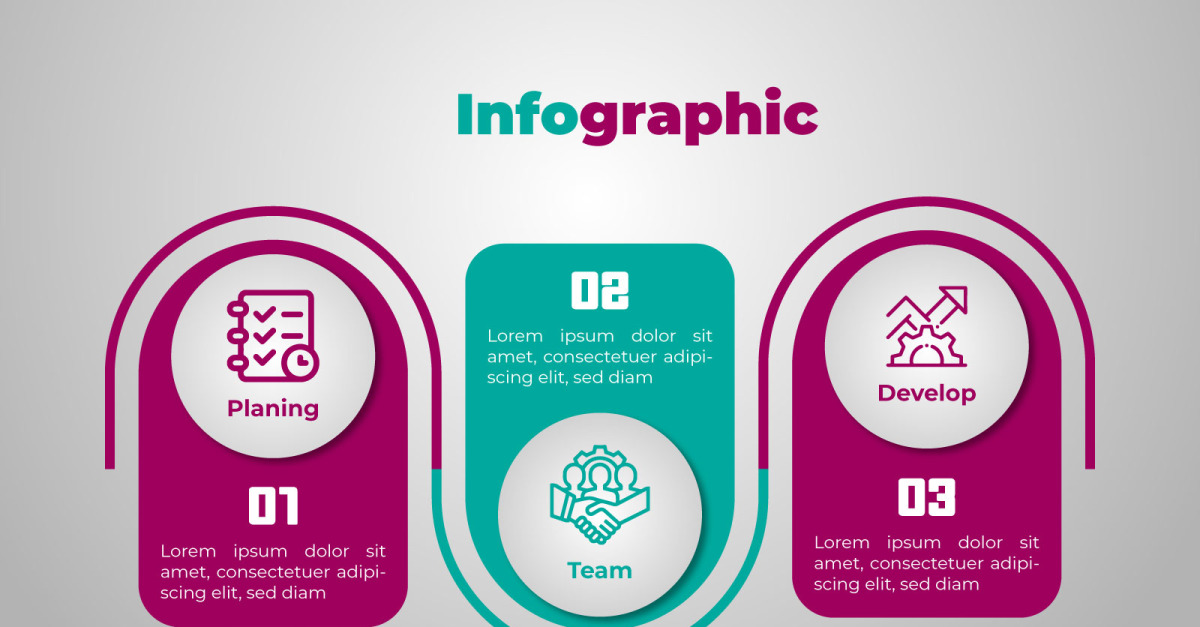 Infographic

Planing

01

Lorem ipsum dolor sit amet, consectetuer adipiscing elit, sed diam

02

Lorem ipsum dolor sit amet, consectetuer adipiscing elit, sed diam

Team

Develop

03

Lorem ipsum dolor sit amet, consectetuer adipiscing elit, sed diam