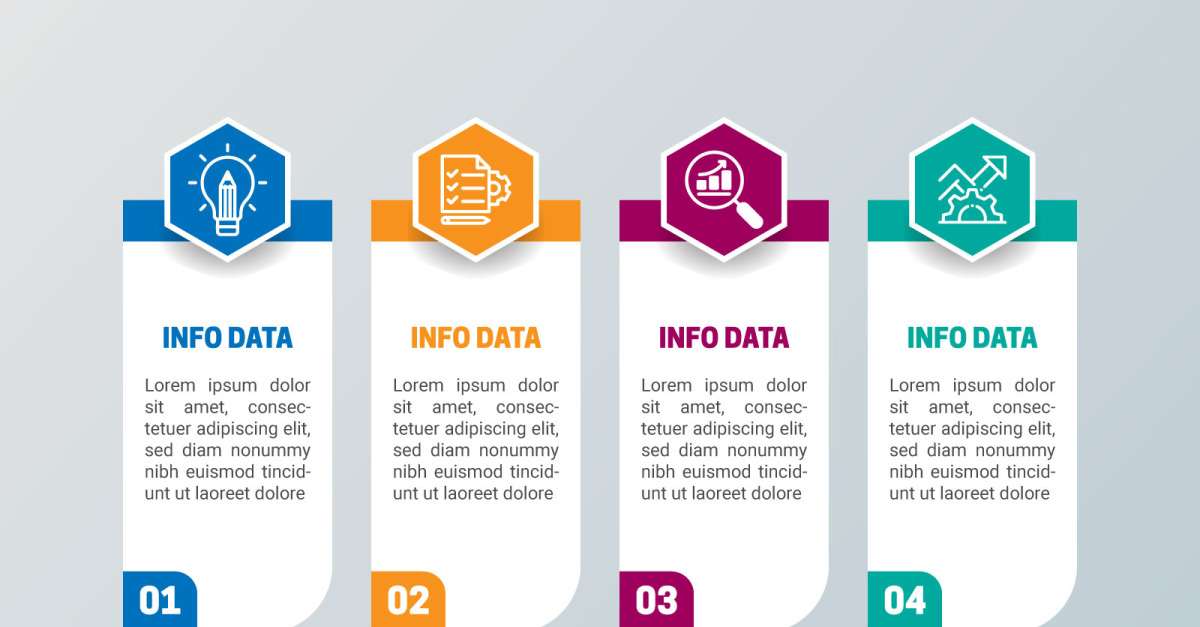 INFO DATA

Lorem ipsum dolor sit amet, consectetuer adipiscing elit, sed diam nonummy nibh euismod tincidunt ut laoreet dolore

01

INFO DATA

Lorem ipsum dolor sit amet, consectetuer adipiscing elit, sed diam nonummy nibh euismod tincidunt ut laoreet dolore

02

INFO DATA

Lorem ipsum dolor sit amet, consectetuer adipiscing elit, sed diam nonummy nibh euismod tincidunt ut laoreet dolore

03

INFO DATA

Lorem ipsum dolor sit amet, consectetuer adipiscing elit, sed diam nonummy nibh euismod tincidunt ut laoreet dolore

04