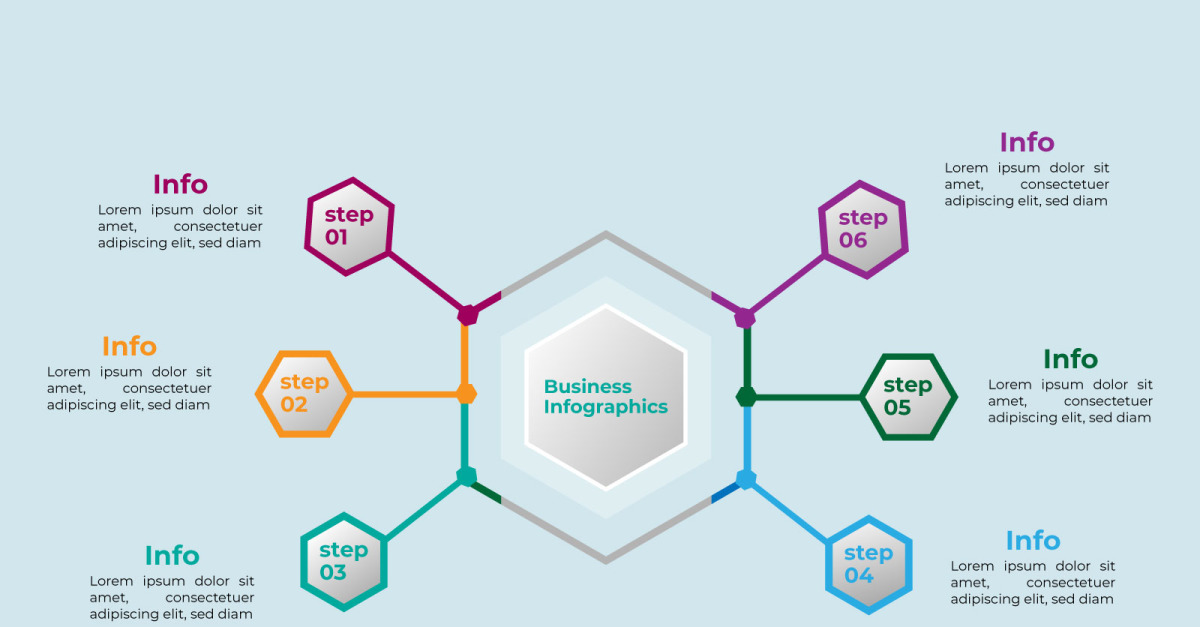 Info
Lorem ipsum dolor sit amet, consectetuer adipiscing elit, sed diam

step 01

Info
Lorem ipsum dolor sit amet, consectetuer adipiscing elit, sed diam

step 02

Info
Lorem ipsum dolor sit amet, consectetuer adipiscing elit, sed diam

step 03

Business Infographics

Info
Lorem ipsum dolor sit amet, consectetuer adipiscing elit, sed diam

step 06

Info
Lorem ipsum dolor sit amet, consectetuer adipiscing elit, sed diam

step 05

Info
Lorem ipsum dolor sit amet, consectetuer adipiscing elit, sed diam

step 04