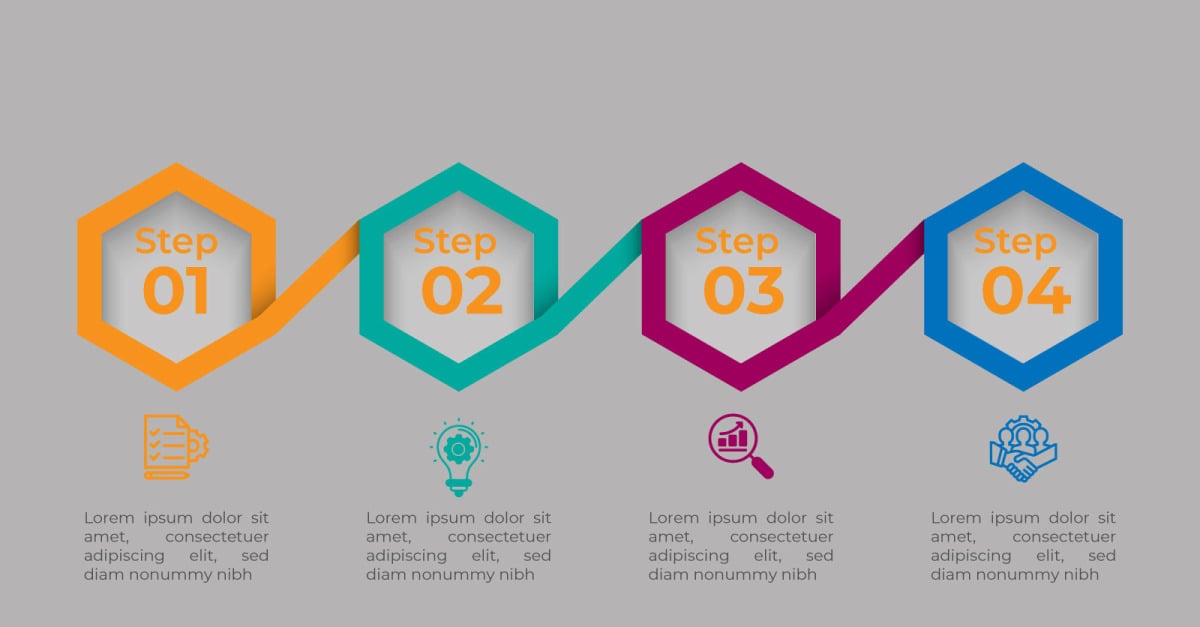 Step 01

Lorem ipsum dolor sit amet, consectetuer adipiscing elit, sed diam nonummy nibh

Step 02

Lorem ipsum dolor sit amet, consectetuer adipiscing elit, sed diam nonummy nibh

Step 03

Lorem ipsum dolor sit amet, consectetuer adipiscing elit, sed diam nonummy nibh

Step 04

Lorem ipsum dolor sit amet, consectetuer adipiscing elit, sed diam nonummy nibh