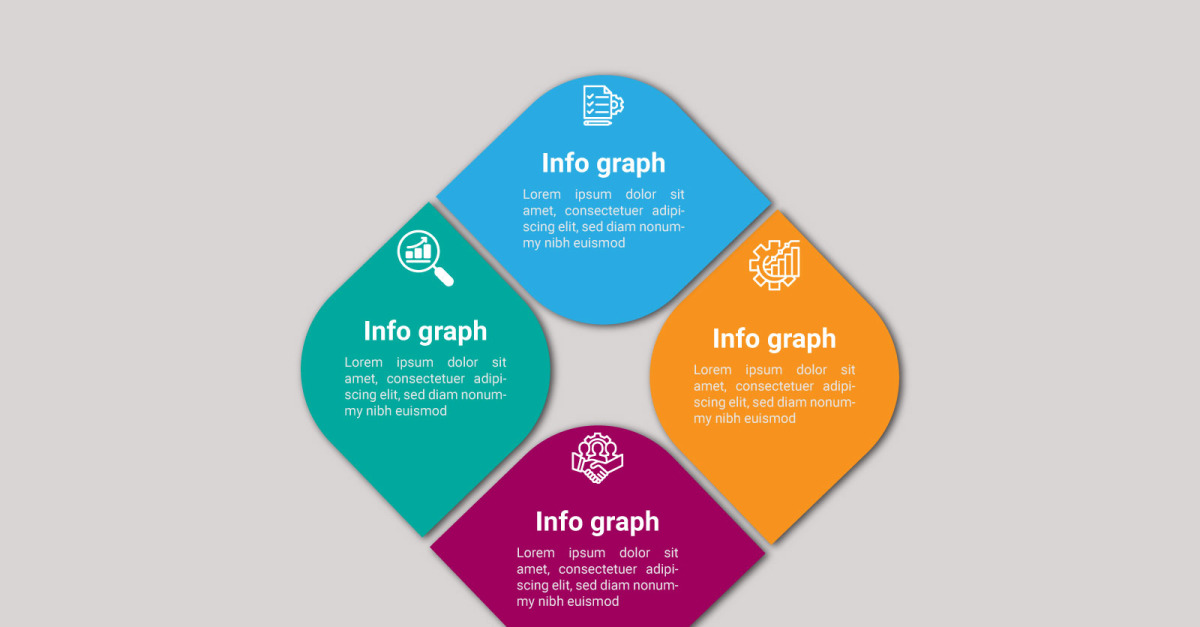 Info graph

Lorem ipsum dolor sit amet, consectetuer adipiscing elit, sed diam nonummy nibh euismod

Info graph

Lorem ipsum dolor sit amet, consectetuer adipiscing elit, sed diam nonummy nibh euismod

Info graph

Lorem ipsum dolor sit amet, consectetuer adipiscing elit, sed diam nonummy nibh euismod

Info graph

Lorem ipsum dolor sit amet, consectetuer adipiscing elit, sed diam nonummy nibh euismod