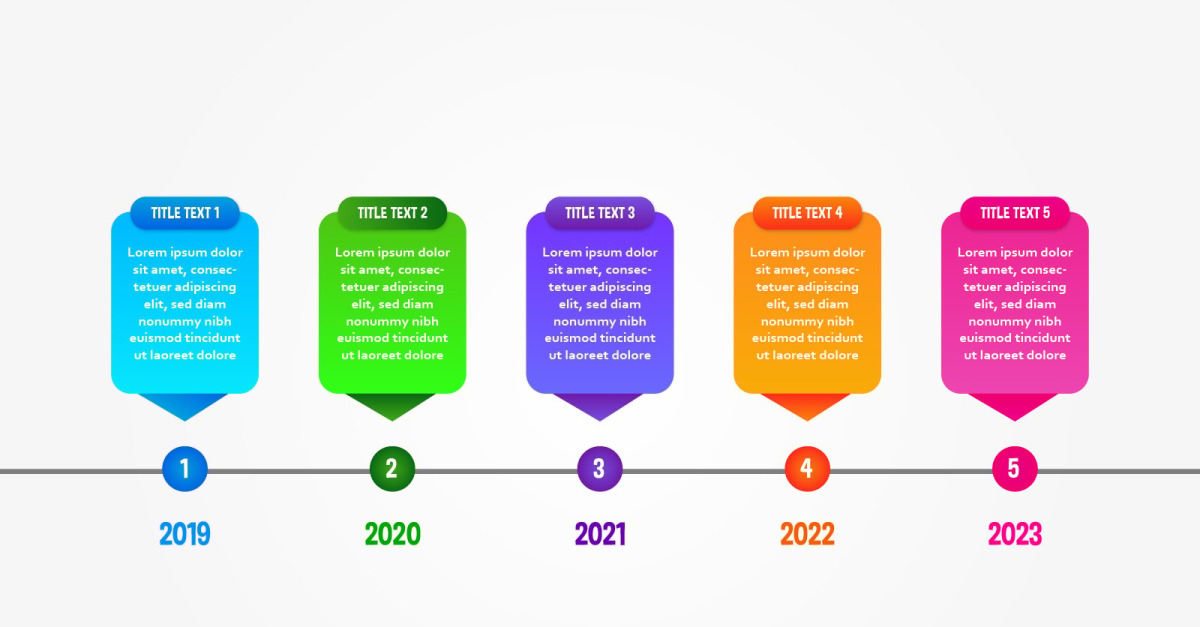 TITLE TEXT 1

Lorem ipsum dolor sit amet, consectetuer adipiscing elit, sed diam nonummy nibh euismod tincidunt ut laoreet dolore

1

2019

TITLE TEXT 2

Lorem ipsum dolor sit amet, consectetuer adipiscing elit, sed diam nonummy nibh euismod tincidunt ut laoreet dolore

2

2020

TITLE TEXT 3

Lorem ipsum dolor sit amet, consectetuer adipiscing elit, sed diam nonummy nibh euismod tincidunt ut laoreet dolore

3

2021

TITLE TEXT 4

Lorem ipsum dolor sit amet, consectetuer adipiscing elit, sed diam nonummy nibh euismod tincidunt ut laoreet dolore

4

2022

TITLE TEXT 5

Lorem ipsum dolor sit amet, consectetuer adipiscing elit, sed diam nonummy nibh euismod tincidunt ut laoreet dolore

5

2023