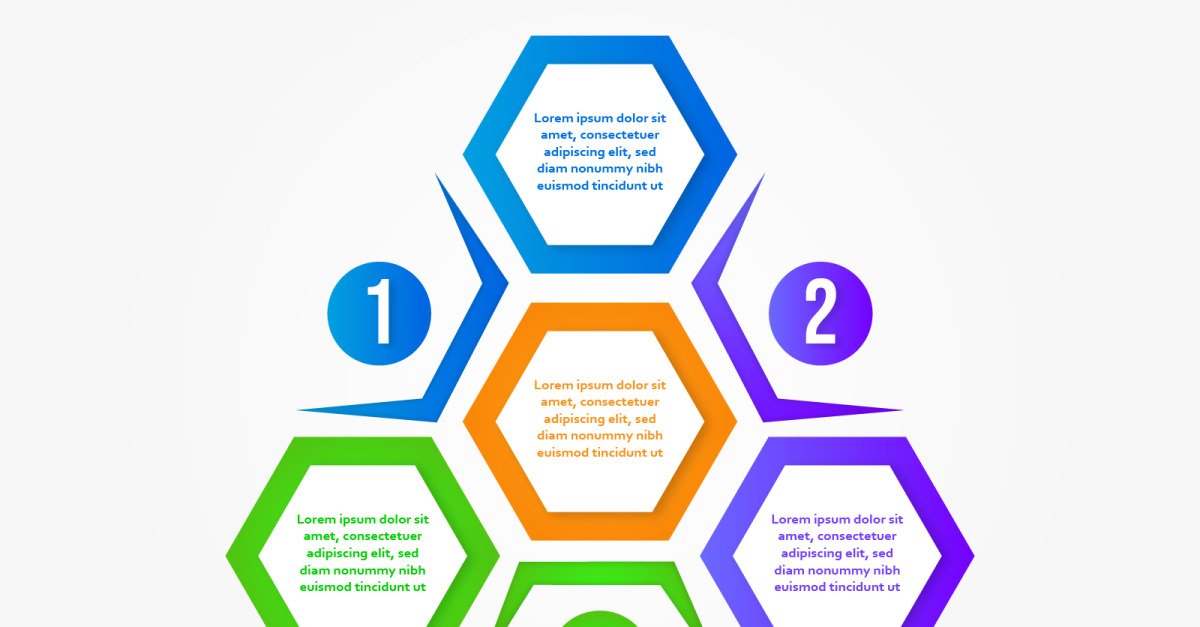 Lorem ipsum dolor sit amet, consectetuer adipiscing elit, sed diam nonummy nibh euismod tincidunt ut

1

2

Lorem ipsum dolor sit amet, consectetuer adipiscing elit, sed diam nonummy nibh euismod tincidunt ut

Lorem ipsum dolor sit amet, consectetuer adipiscing elit, sed diam nonummy nibh euismod tincidunt ut

Lorem ipsum dolor sit amet, consectetuer adipiscing elit, sed diam nonummy nibh euismod tincidunt ut