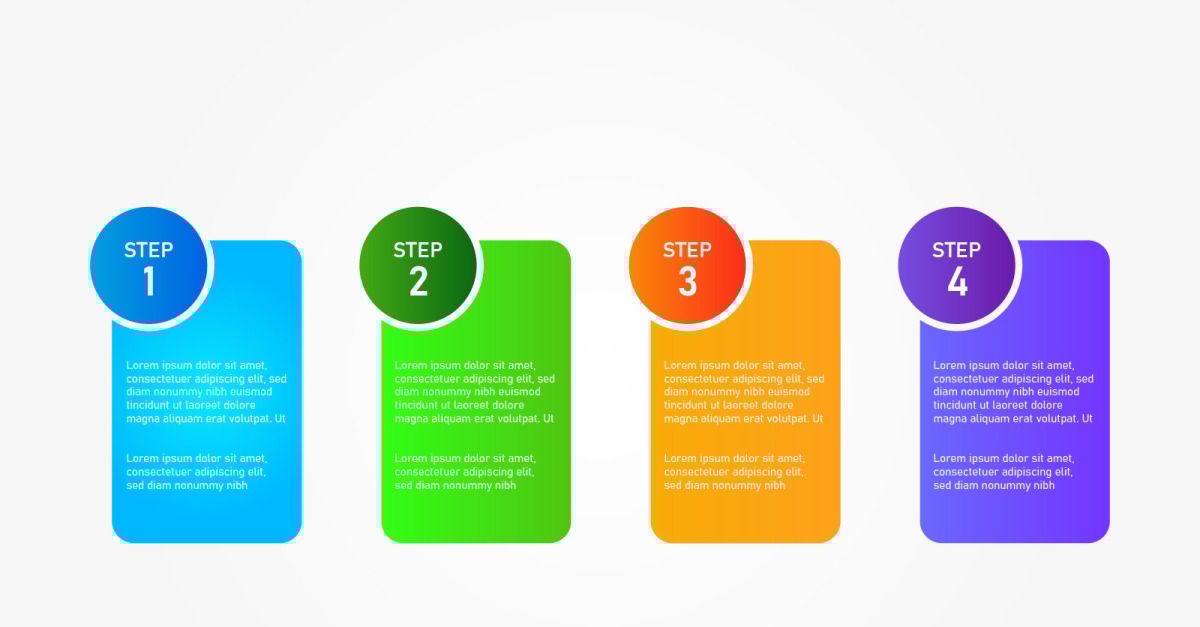 STEP
1

Lorem ipsum dolor sit amet, consectetuer adipiscing elit, sed diam nonummy nibh euismod tincidunt ut laoreet dolore magna aliquam erat volutpat. Ut

Lorem ipsum dolor sit amet, consectetuer adipiscing elit, sed diam nonummy nibh

STEP
2

Lorem ipsum dolor sit amet, consectetuer adipiscing elit, sed diam nonummy nibh euismod tincidunt ut laoreet dolore magna aliquam erat volutpat. Ut

Lorem ipsum dolor sit amet, consectetuer adipiscing elit, sed diam nonummy nibh

STEP
3

Lorem ipsum dolor sit amet, consectetuer adipiscing elit, sed diam nonummy nibh euismod tincidunt ut laoreet dolore magna aliquam erat volutpat. Ut

Lorem ipsum dolor sit amet, consectetuer adipiscing elit, sed diam nonummy nibh

STEP
4

Lorem ipsum dolor sit amet, consectetuer adipiscing elit, sed diam nonummy nibh euismod tincidunt ut laoreet dolore magna aliquam erat volutpat. Ut

Lorem ipsum dolor sit amet, consectetuer adipiscing elit, sed diam nonummy nibh