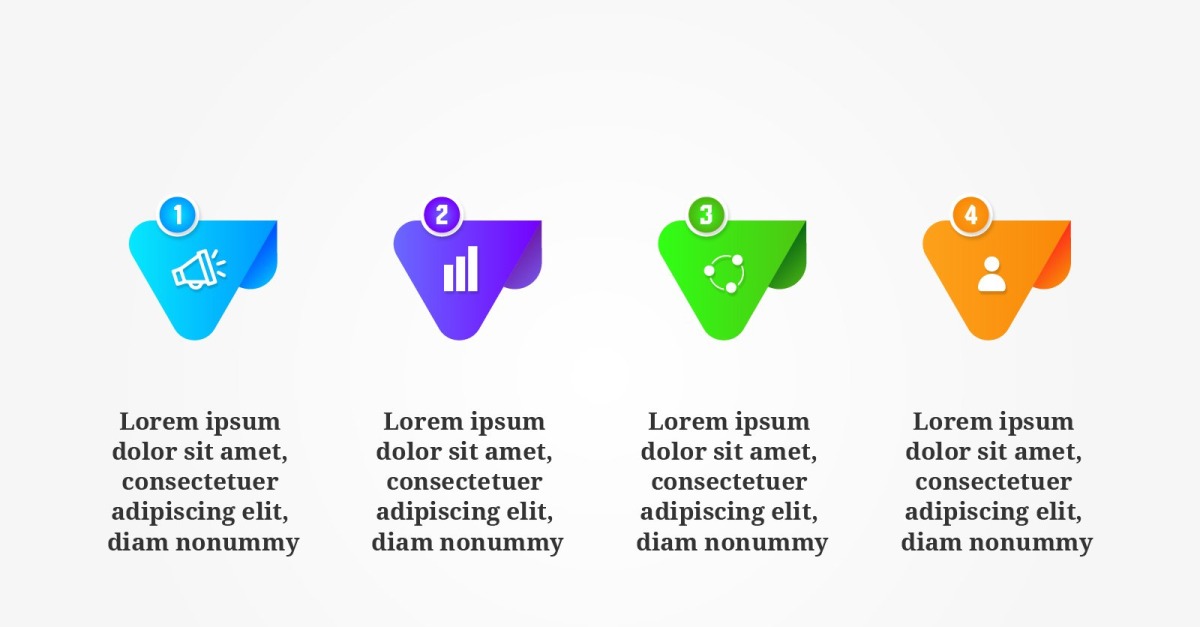 1

Lorem ipsum dolor sit amet, consectetuer adipiscing elit, diam nonummy

2

Lorem ipsum dolor sit amet, consectetuer adipiscing elit, diam nonummy

3

Lorem ipsum dolor sit amet, consectetuer adipiscing elit, diam nonummy

4

Lorem ipsum dolor sit amet, consectetuer adipiscing elit, diam nonummy