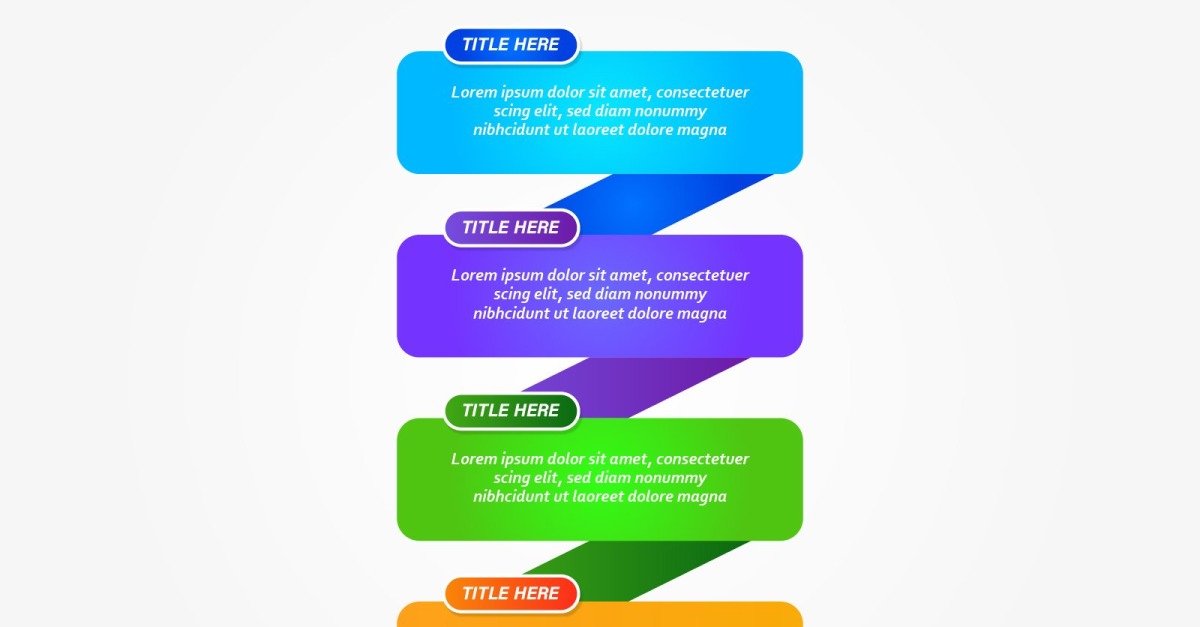 TITLE HERE

Lorem ipsum dolor sit amet, consectetuer scing elit, sed diam nonummy nibhcidunt ut laoreet dolore magna

TITLE HERE

Lorem ipsum dolor sit amet, consectetuer scing elit, sed diam nonummy nibhcidunt ut laoreet dolore magna

TITLE HERE

Lorem ipsum dolor sit amet, consectetuer scing elit, sed diam nonummy nibhcidunt ut laoreet dolore magna

TITLE HERE