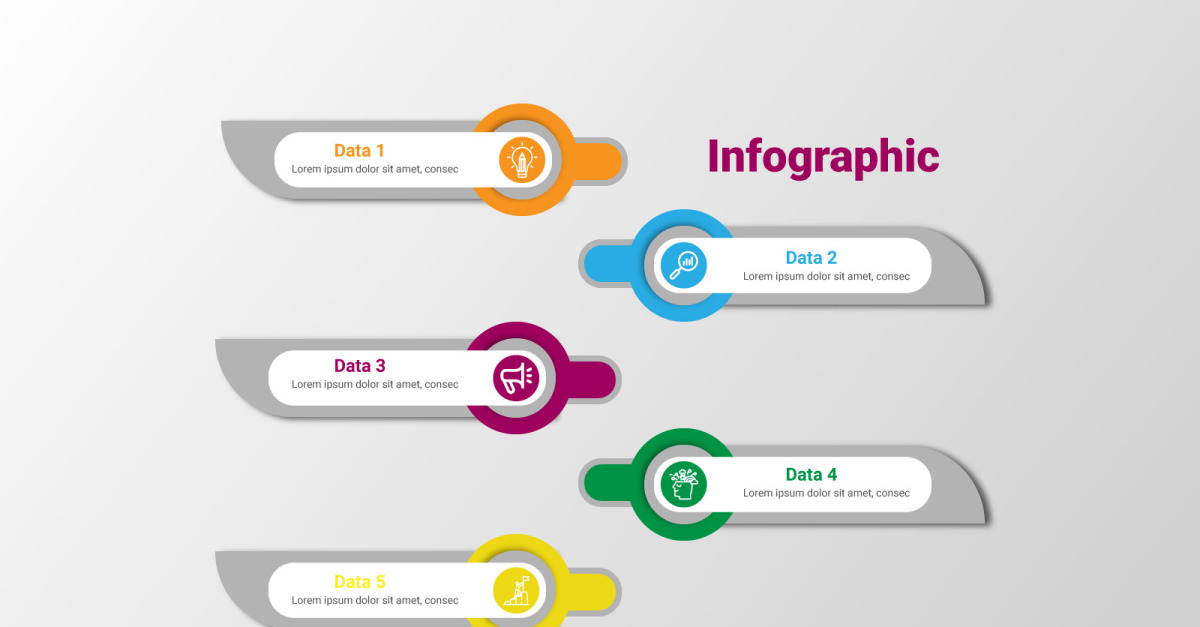 Data 1
Lorem ipsum dolor sit amet, consec

Infographic

Data 2
Lorem ipsum dolor sit amet, consec

Data 3
Lorem ipsum dolor sit amet, consec

Data 4
Lorem ipsum dolor sit amet, consec

Data 5
Lorem ipsum dolor sit amet, consec