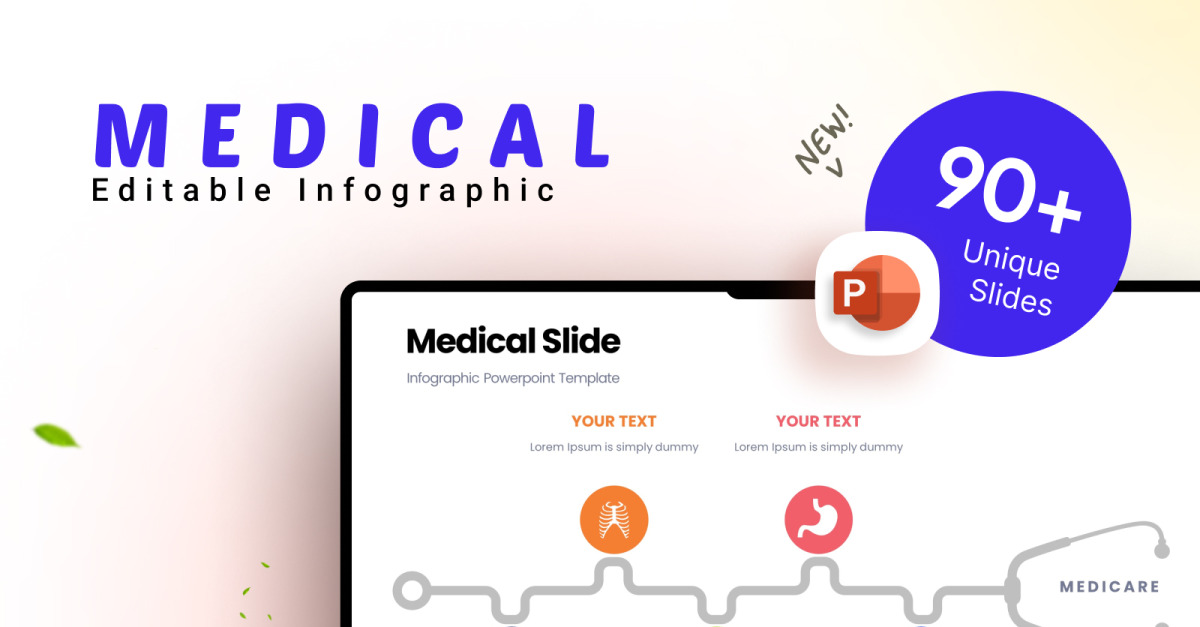 MEDICAL
Editable Infographic

NEW!

90+
Unique Slides

P

Medical Slide
Infographic Powerpoint Template

YOUR TEXT
Lorem Ipsum is simply dummy

YOUR TEXT
Lorem Ipsum is simply dummy

MEDICARE