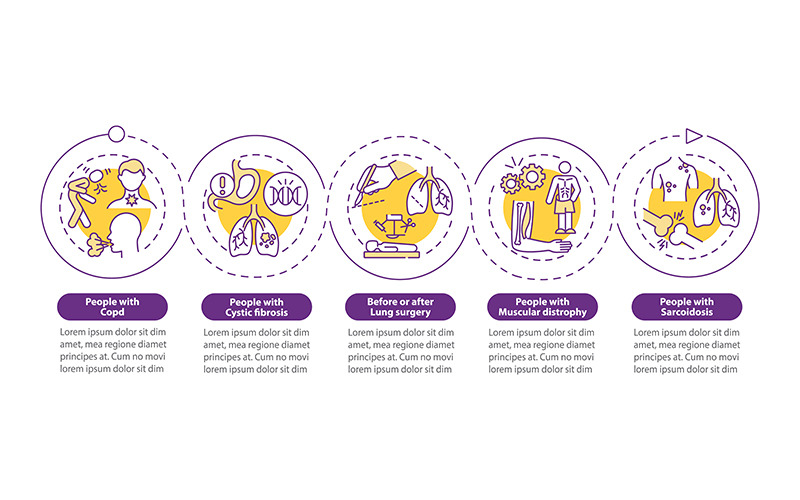 People with Copd

Lorem ipsum dolor sit dim amet, mea regione diamet principes at. Cum no movi lorem ipsum dolor sit dim

People with Cystic fibrosis

Lorem ipsum dolor sit dim amet, mea regione diamet principes at. Cum no movi lorem ipsum dolor sit dim

Before or after Lung surgery

Lorem ipsum dolor sit dim amet, mea regione diamet principes at. Cum no movi lorem ipsum dolor sit dim

People with Muscular distrophy

Lorem ipsum dolor sit dim amet, mea regione diamet principes at. Cum no movi lorem ipsum dolor sit dim

People with Sarcoidosis

Lorem ipsum dolor sit dim amet, mea regione diamet principes at. Cum no movi lorem ipsum dolor sit dim