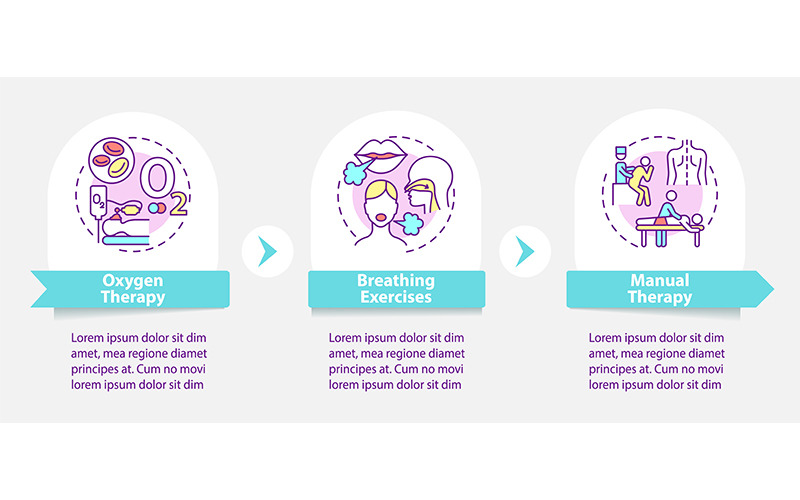 $O_2$

$O_2$

Oxygen Therapy

Lorem ipsum dolor sit dim amet, mea regione diamet principes at. Cum no movi lorem ipsum dolor sit dim

Breathing Exercises

Lorem ipsum dolor sit dim amet, mea regione diamet principes at. Cum no movi lorem ipsum dolor sit dim

Manual Therapy

Lorem ipsum dolor sit dim amet, mea regione diamet principes at. Cum no movi lorem ipsum dolor sit dim