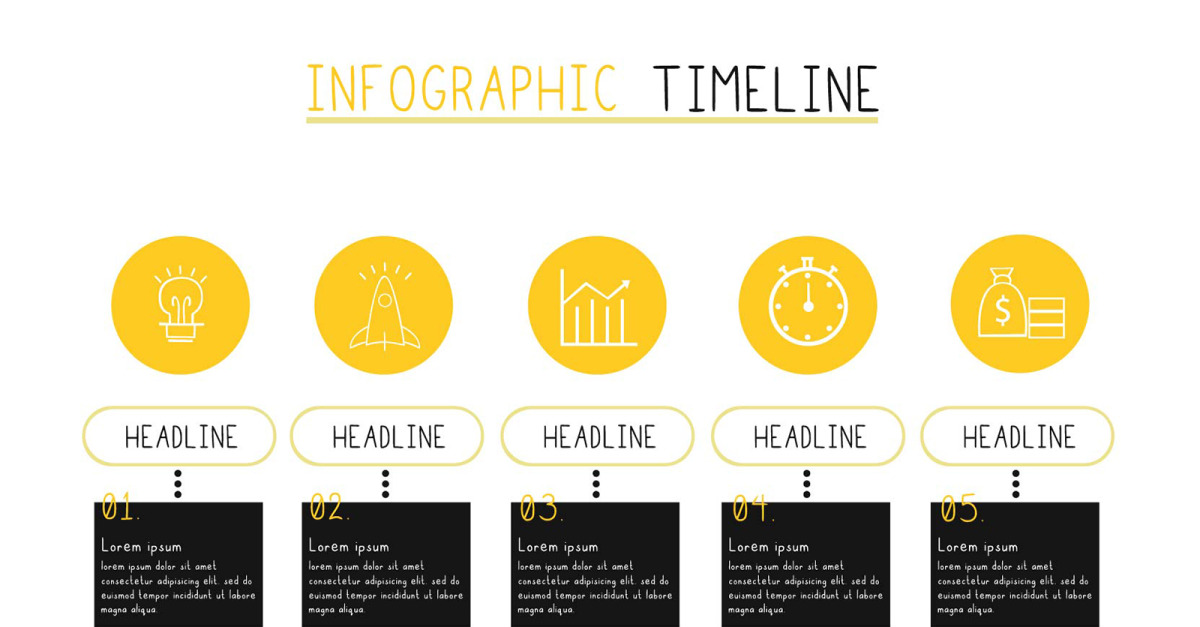 INFOGRAPHIC TIMELINE

HEADLINE

01.

Lorem ipsum

lorem ipsum dolor sit amet consectetur adipisicing elit. sed do euismod tempor incididunt ut labore magna aliqua.

HEADLINE

02.

Lorem ipsum

lorem ipsum dolor sit amet consectetur adipisicing elit. sed do euismod tempor incididunt ut labore magna aliqua.

HEADLINE

03.

Lorem ipsum

lorem ipsum dolor sit amet consectetur adipisicing elit. sed do euismod tempor incididunt ut labore magna aliqua.

HEADLINE

04.

Lorem ipsum

lorem ipsum dolor sit amet consectetur adipisicing elit. sed do euismod tempor incididunt ut labore magna aliqua.

HEADLINE

05.

Lorem ipsum

lorem ipsum dolor sit amet consectetur adipisicing elit. sed do euismod tempor incididunt ut labore magna aliqua.