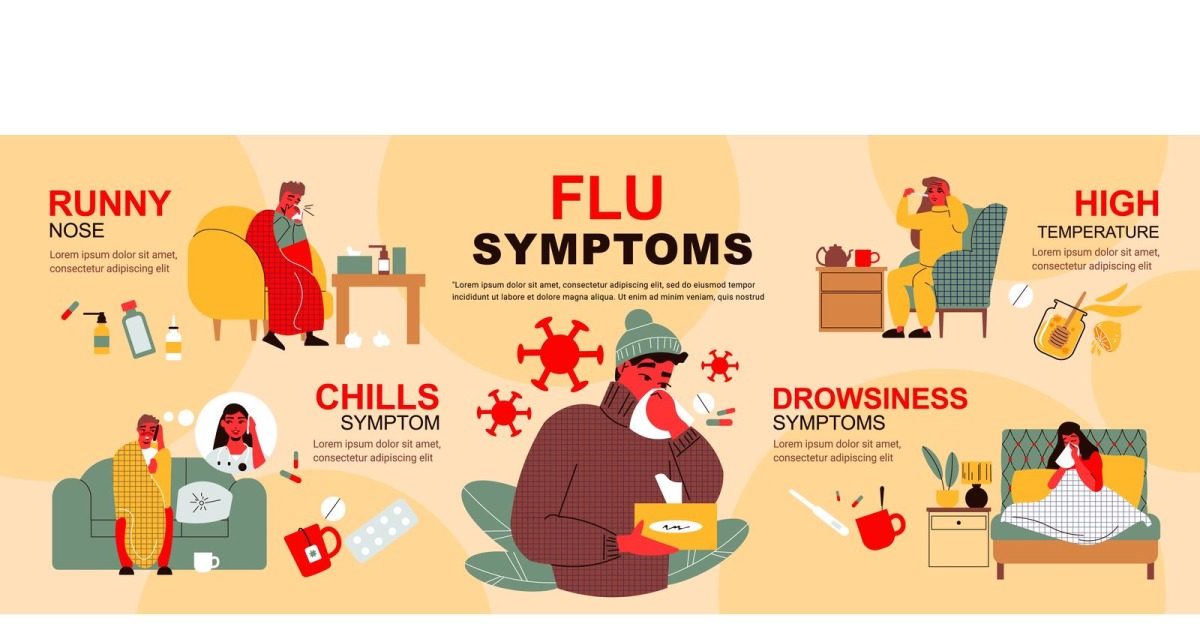 RUNNY
NOSE
Lorem ipsum dolor sit amet, consectetur adipiscing elit

FLU
SYMPTOMS
"Lorem ipsum dolor sit amet, consectetur adipiscing elit, sed do eiusmod tempor incididunt ut labore et dolore magna aliqua. Ut enim ad minim veniam, quis nostrud

HIGH
TEMPERATURE
Lorem ipsum dolor sit amet, consectetur adipiscing elit

CHILLS
SYMPTOM
Lorem ipsum dolor sit amet, consectetur adipiscing elit

DROWSINESS
SYMPTOMS
Lorem ipsum dolor sit amet, consectetur adipiscing elit