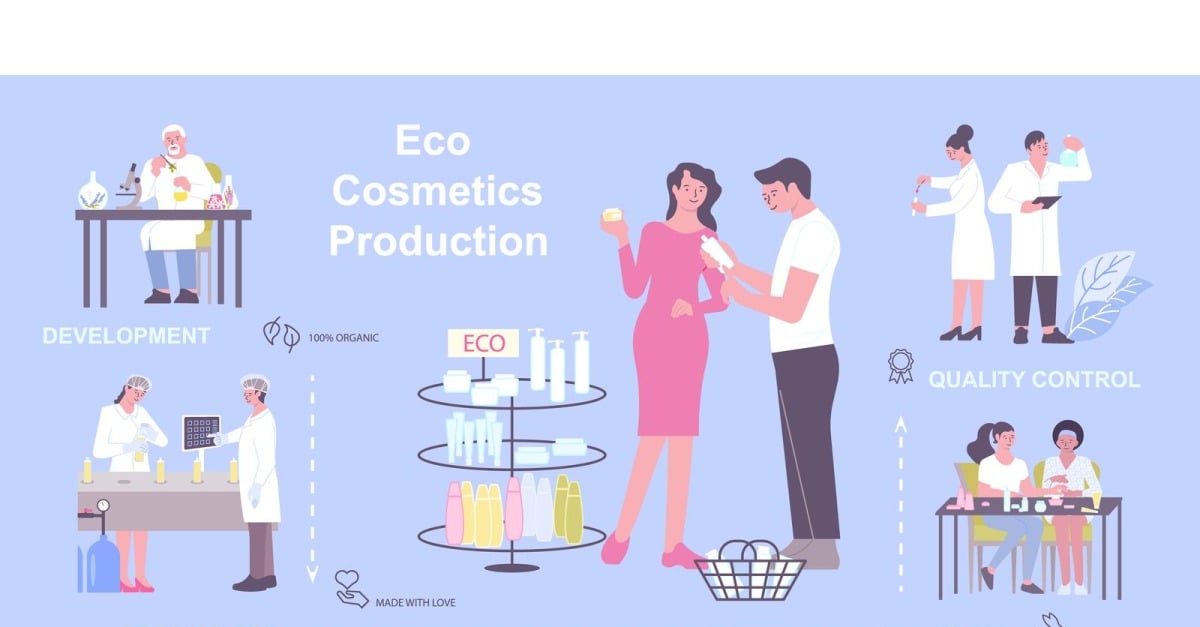 Eco Cosmetics Production

DEVELOPMENT

100% ORGANIC

ECO

QUALITY CONTROL

MADE WITH LOVE