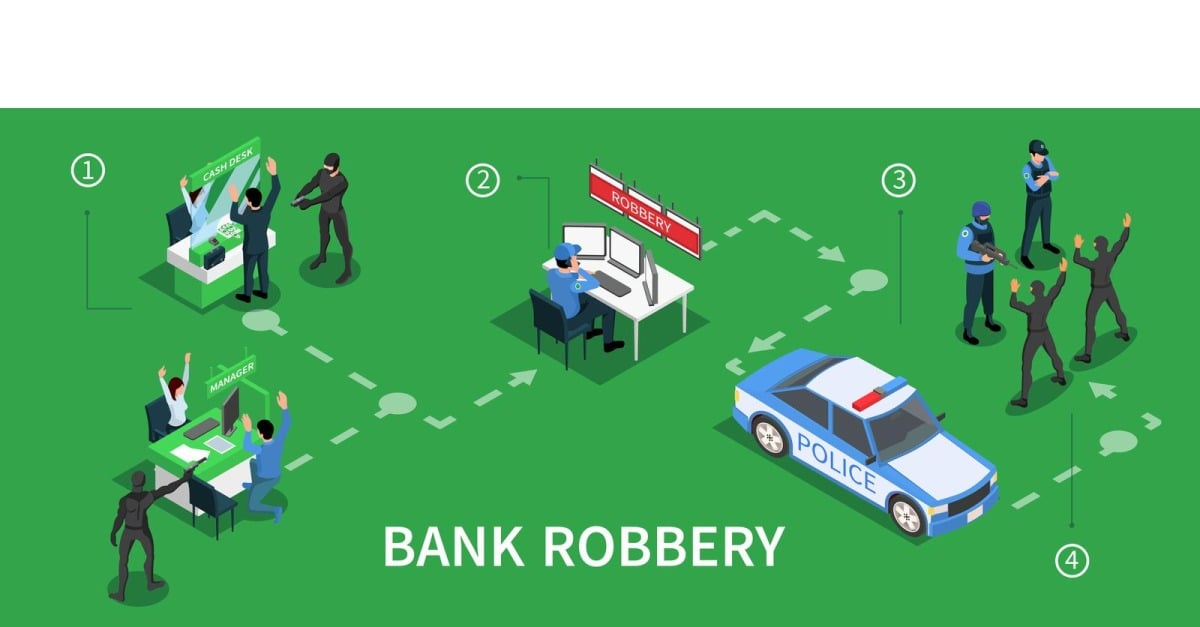 ①

CASH DESK

MANAGER

②

ROBBERY

③

POLICE

④

BANK ROBBERY