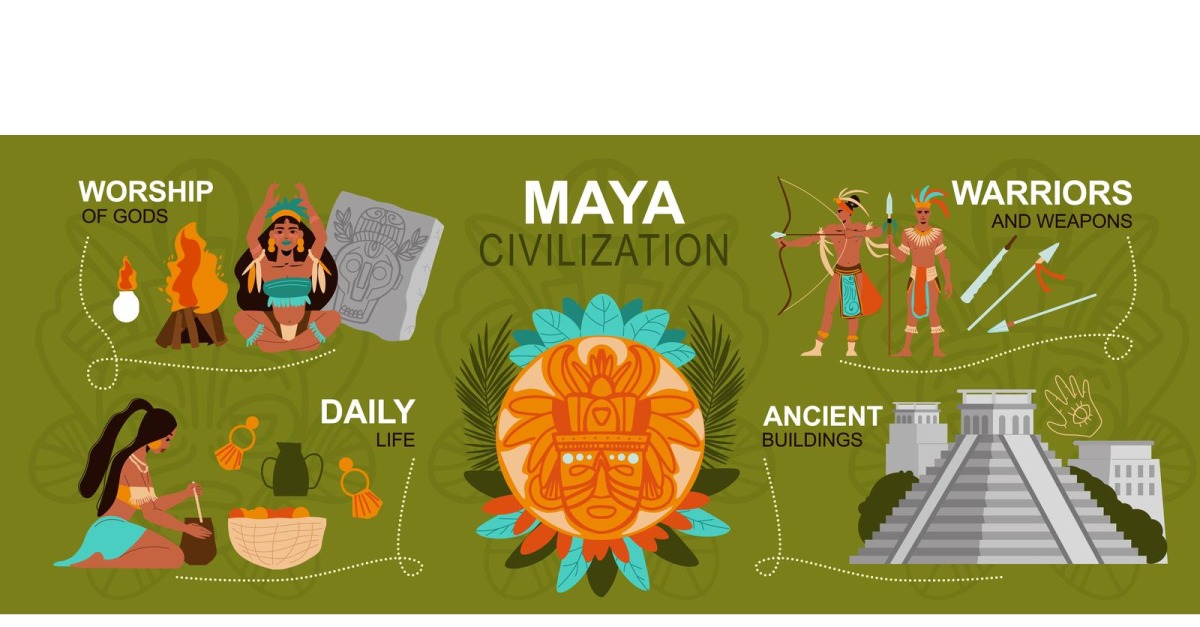 WORSHIP
OF GODS

MAYA
CIVILIZATION

WARRIORS
AND WEAPONS

DAILY
LIFE

ANCIENT
BUILDINGS