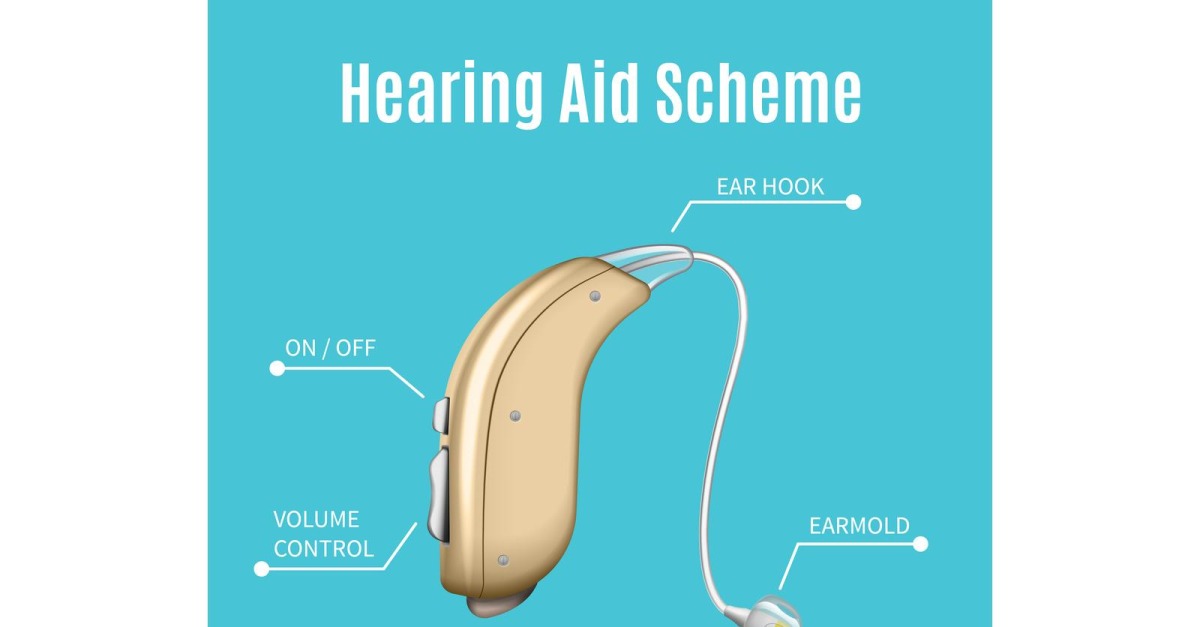 Hearing Aid Scheme

EAR HOOK

ON / OFF

VOLUME CONTROL

EARMOLD