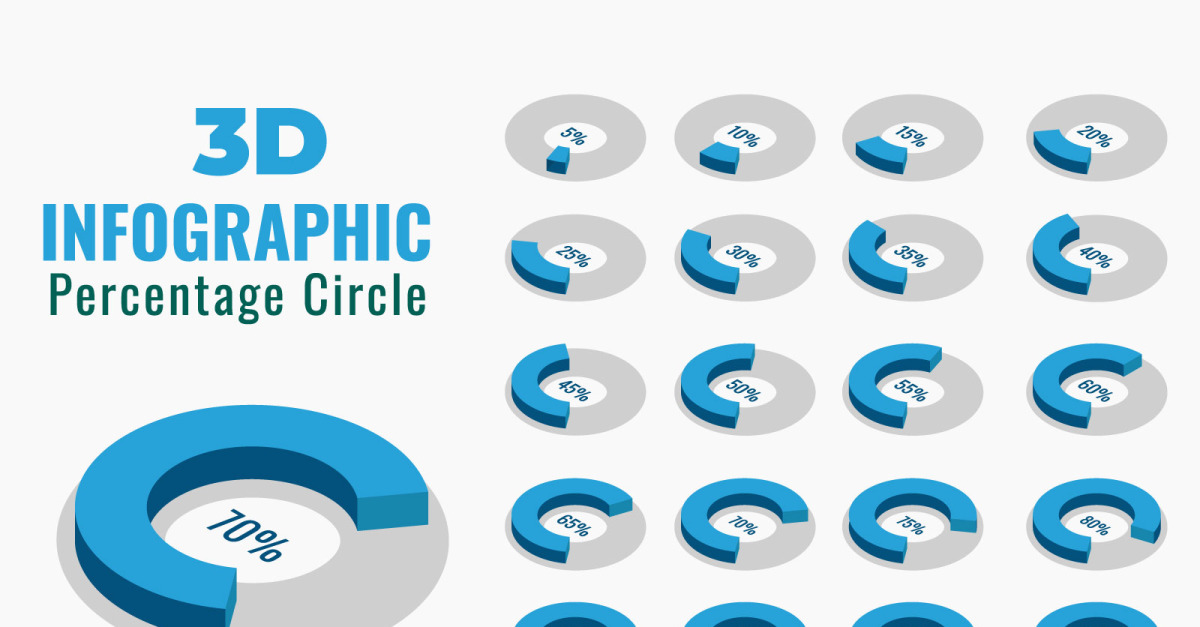 3D
INFOGRAPHIC
Percentage Circle

70%

5%
10%
15%
20%
25%
30%
35%
40%
45%
50%
55%
60%
65%
70%
75%
80%