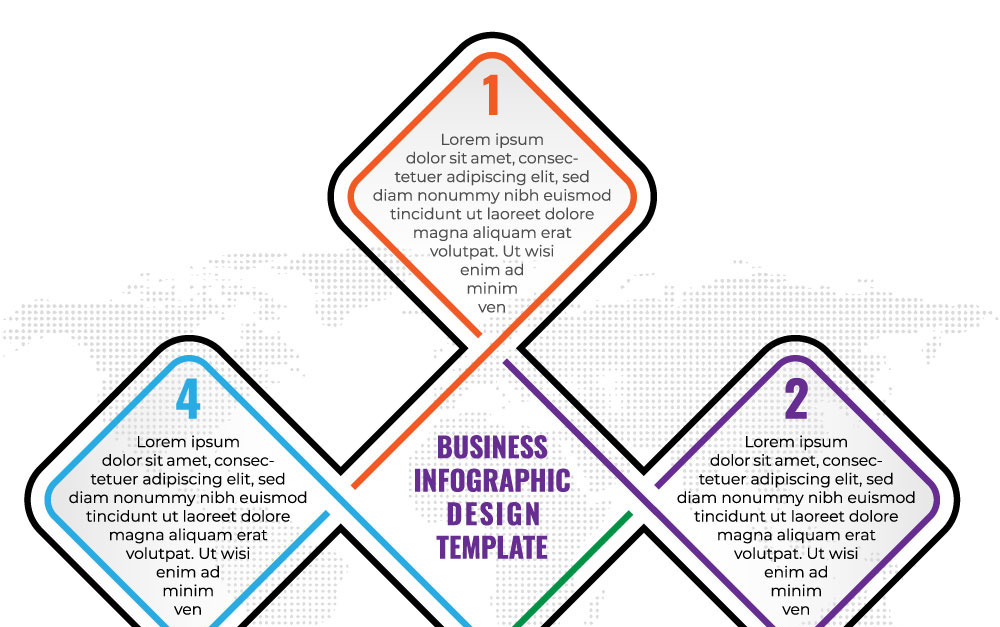 1

Lorem ipsum dolor sit amet, consectetuer adipiscing elit, sed diam nonummy nibh euismod tincidunt ut laoreet dolore magna aliquam erat volutpat. Ut wisi enim ad minim ven

4

Lorem ipsum dolor sit amet, consectetuer adipiscing elit, sed diam nonummy nibh euismod tincidunt ut laoreet dolore magna aliquam erat volutpat. Ut wisi enim ad minim ven

BUSINESS INFOGRAPHIC DESIGN TEMPLATE

2

Lorem ipsum dolor sit amet, consectetuer adipiscing elit, sed diam nonummy nibh euismod tincidunt ut laoreet dolore magna aliquam erat volutpat. Ut wisi enim ad minim ven