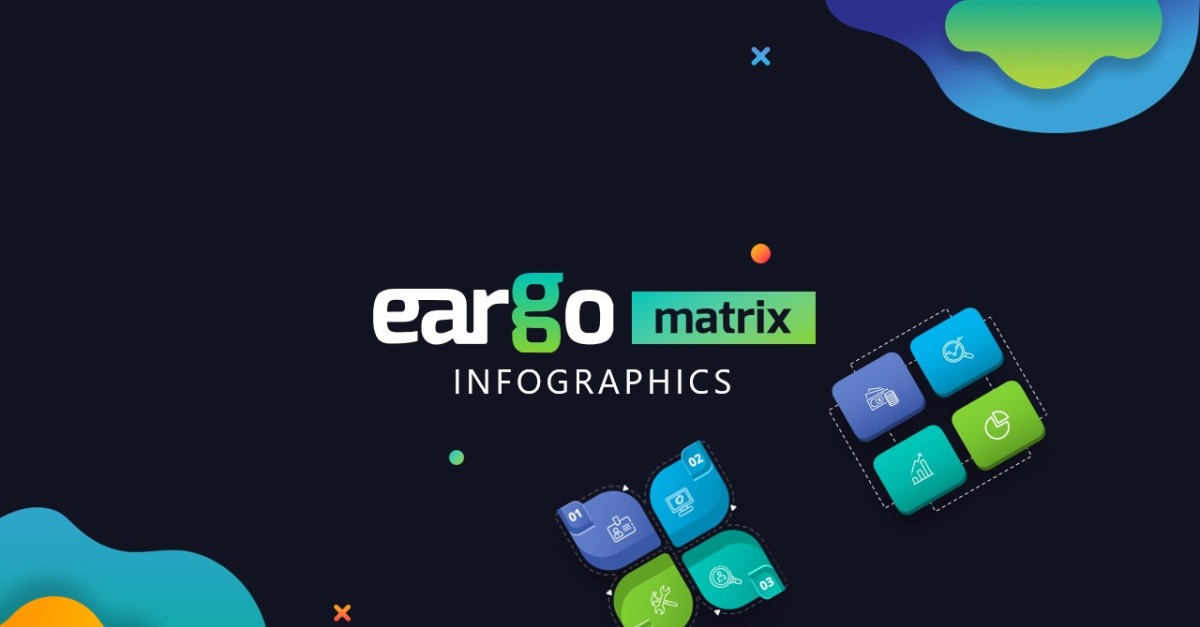 eargo matrix
INFOGRAPHICS

01
02
03