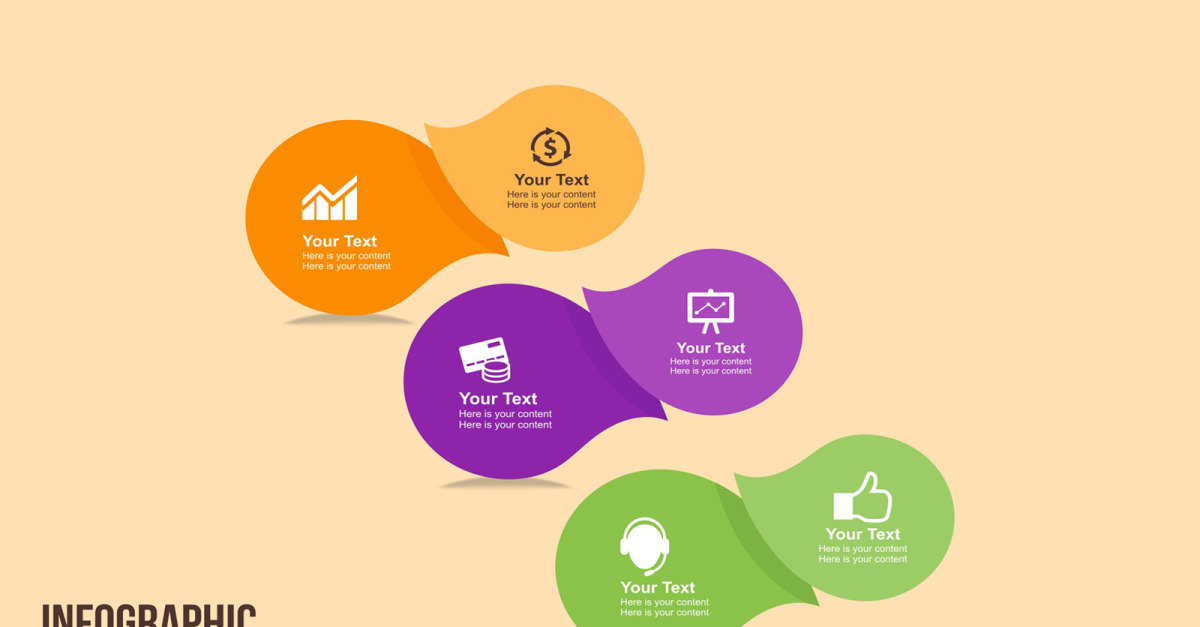 Your Text
Here is your content
Here is your content

Your Text
Here is your content
Here is your content

Your Text
Here is your content
Here is your content

Your Text
Here is your content
Here is your content

Your Text
Here is your content
Here is your content

Your Text
Here is your content
Here is your content

INFOGRAPHIC