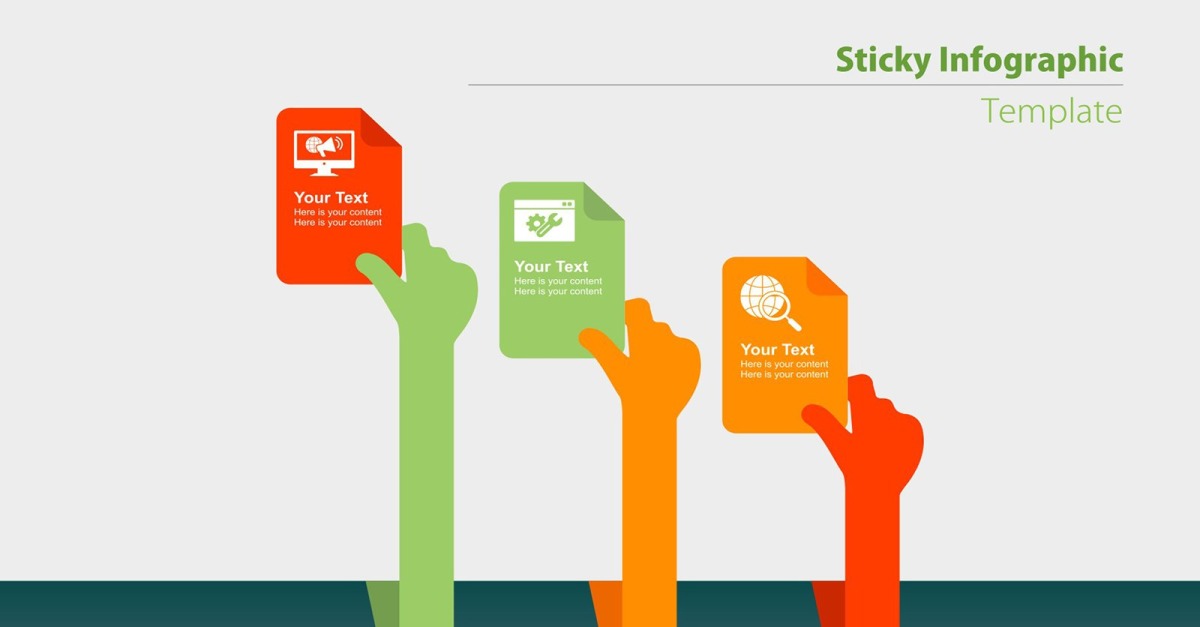 Sticky Infographic
Template

Your Text
Here is your content
Here is your content

Your Text
Here is your content
Here is your content

Your Text
Here is your content
Here is your content