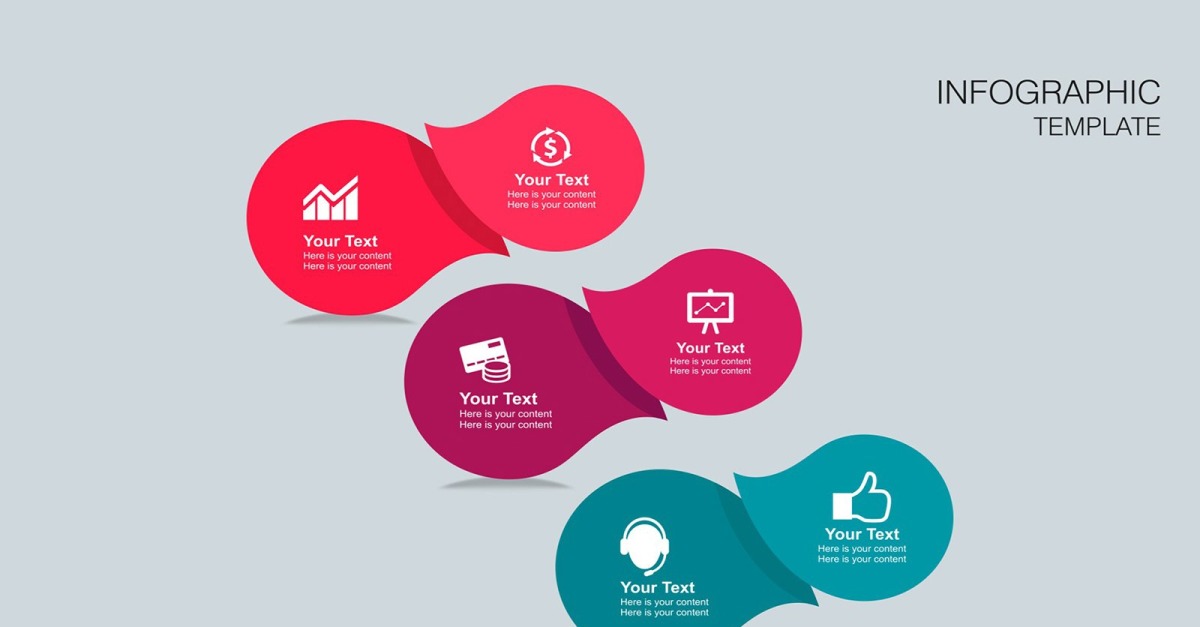 INFOGRAPHIC
TEMPLATE

Your Text
Here is your content
Here is your content

Your Text
Here is your content
Here is your content

Your Text
Here is your content
Here is your content

Your Text
Here is your content
Here is your content

Your Text
Here is your content
Here is your content

Your Text
Here is your content
Here is your content