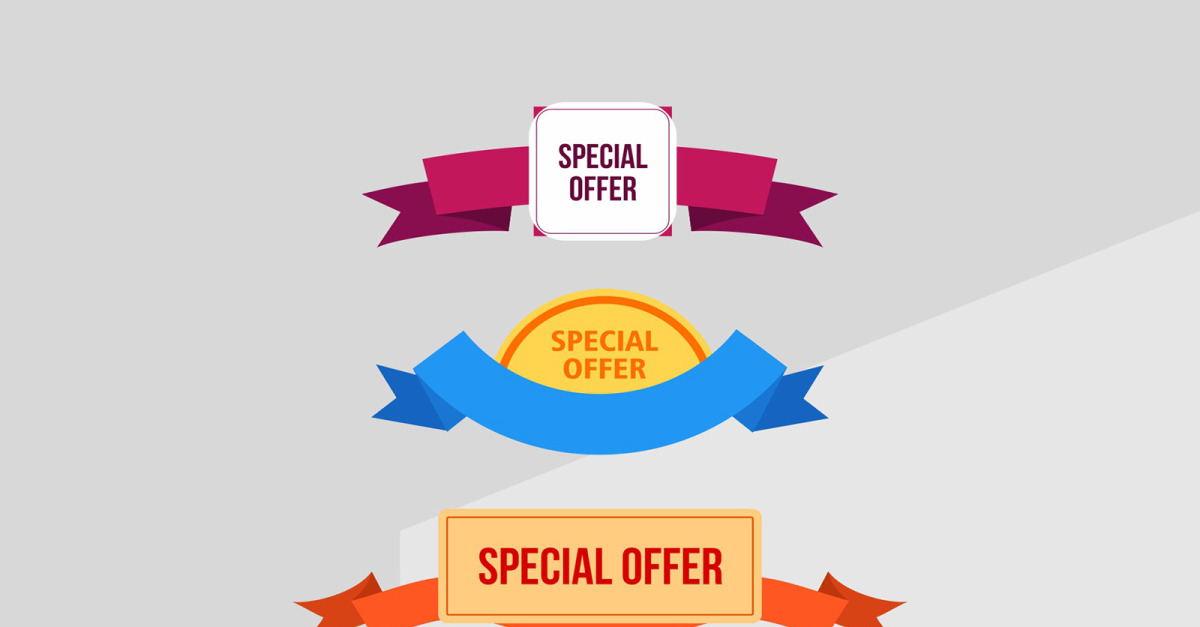 SPECIAL
OFFER

SPECIAL
OFFER

SPECIAL OFFER