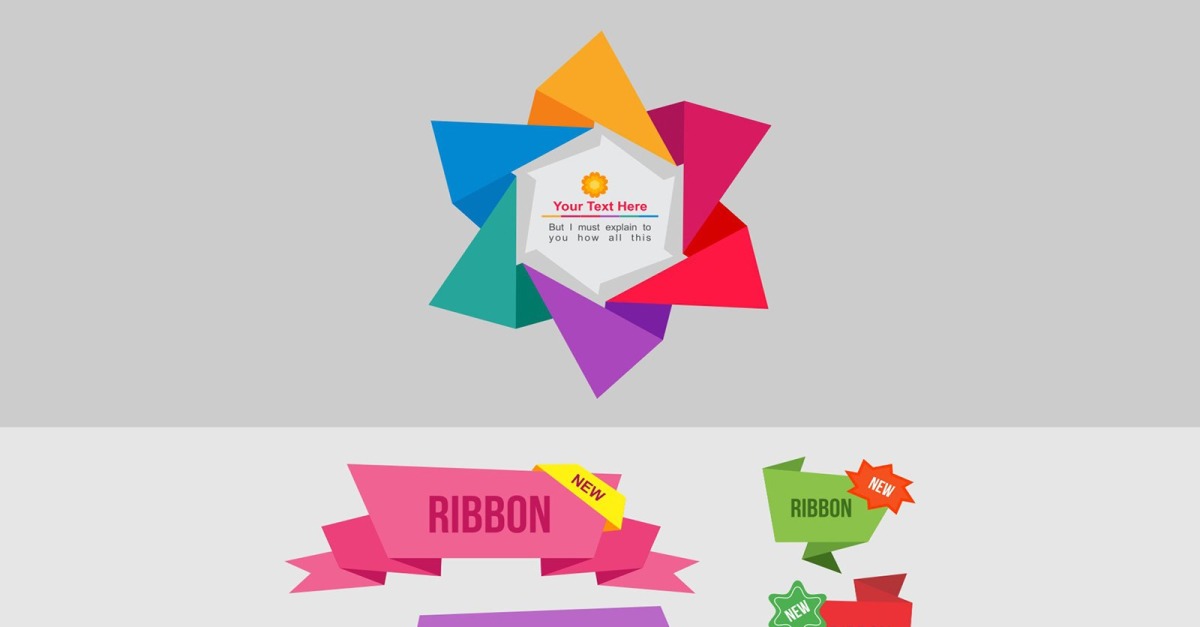 Your Text Here

But I must explain to you how all this

RIBBON

NEW

RIBBON

NEW

NEW