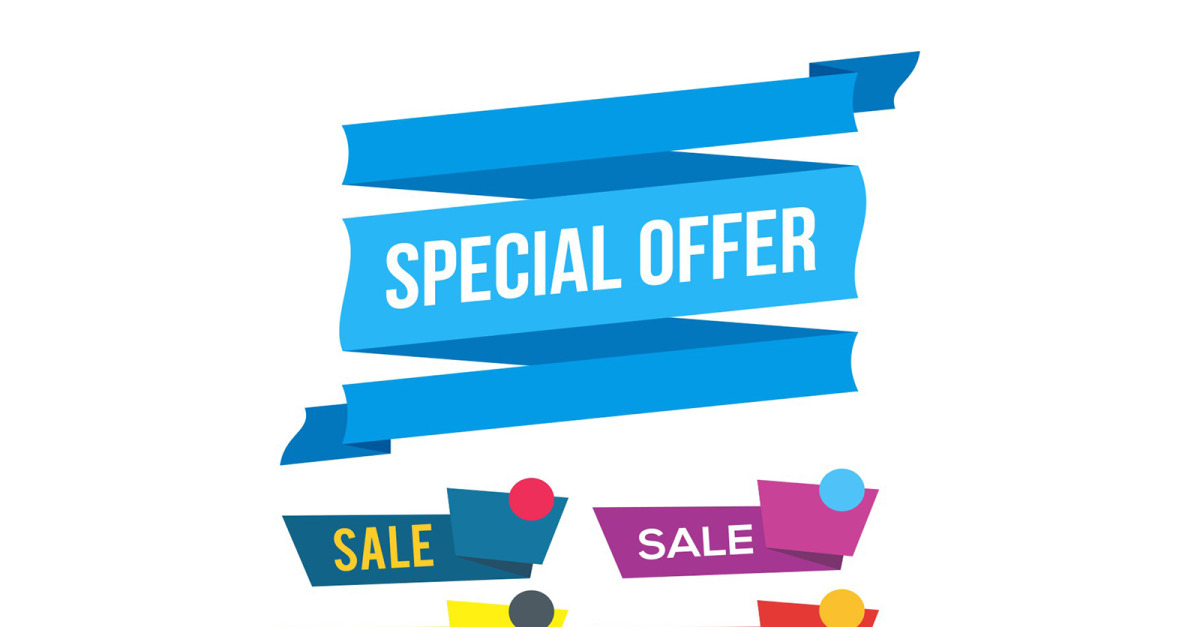 SPECIAL OFFER

SALE

SALE