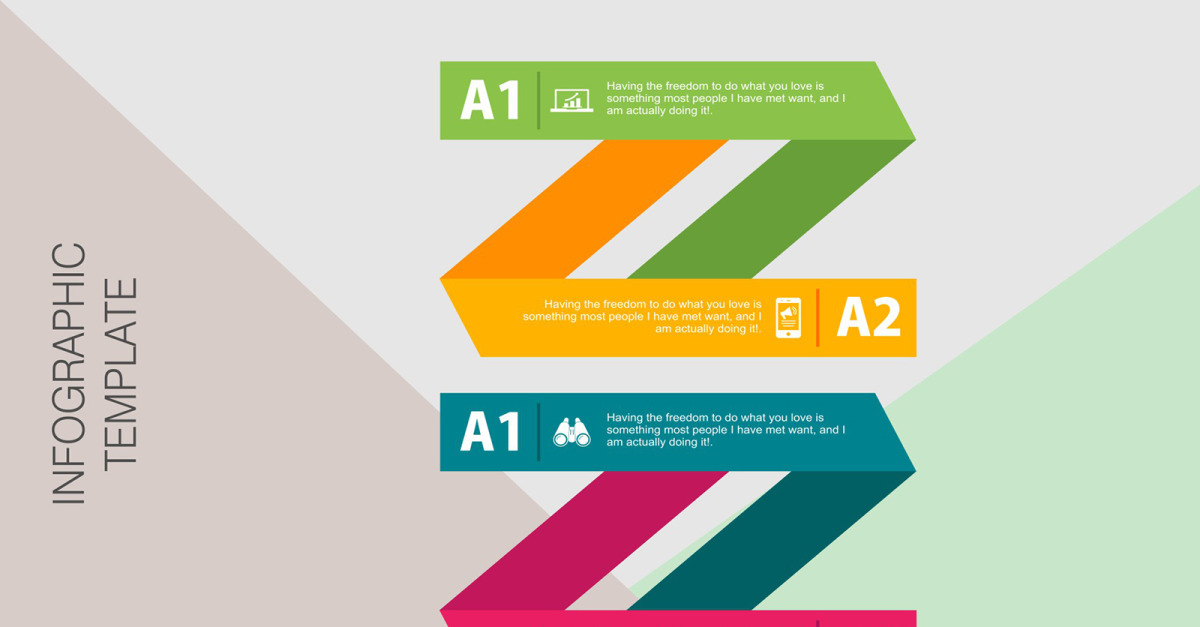 INFOGRAPHIC
TEMPLATE

A1

Having the freedom to do what you love is something most people I have met want, and I am actually doing it!.

Having the freedom to do what you love is something most people I have met want, and I am actually doing it!.

A2

A1

Having the freedom to do what you love is something most people I have met want, and I am actually doing it!.