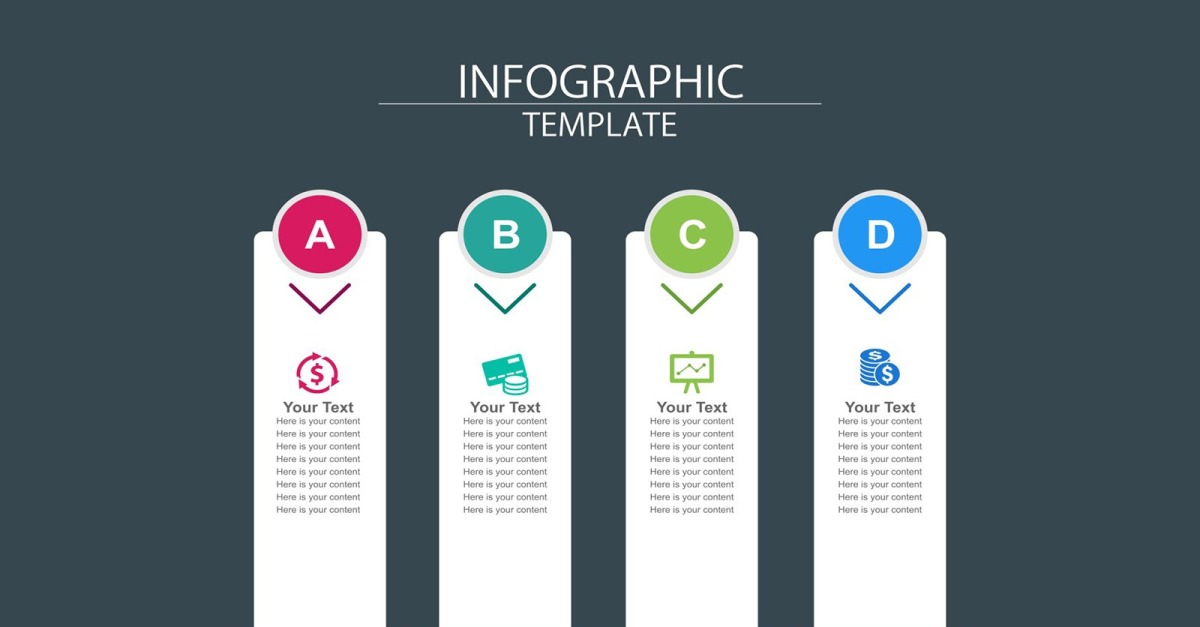 INFOGRAPHIC
TEMPLATE

A

Your Text
Here is your content
Here is your content
Here is your content
Here is your content
Here is your content
Here is your content
Here is your content
Here is your content

B

Your Text
Here is your content
Here is your content
Here is your content
Here is your content
Here is your content
Here is your content
Here is your content
Here is your content

C

Your Text
Here is your content
Here is your content
Here is your content
Here is your content
Here is your content
Here is your content
Here is your content
Here is your content

D

Your Text
Here is your content
Here is your content
Here is your content
Here is your content
Here is your content
Here is your content
Here is your content
Here is your content