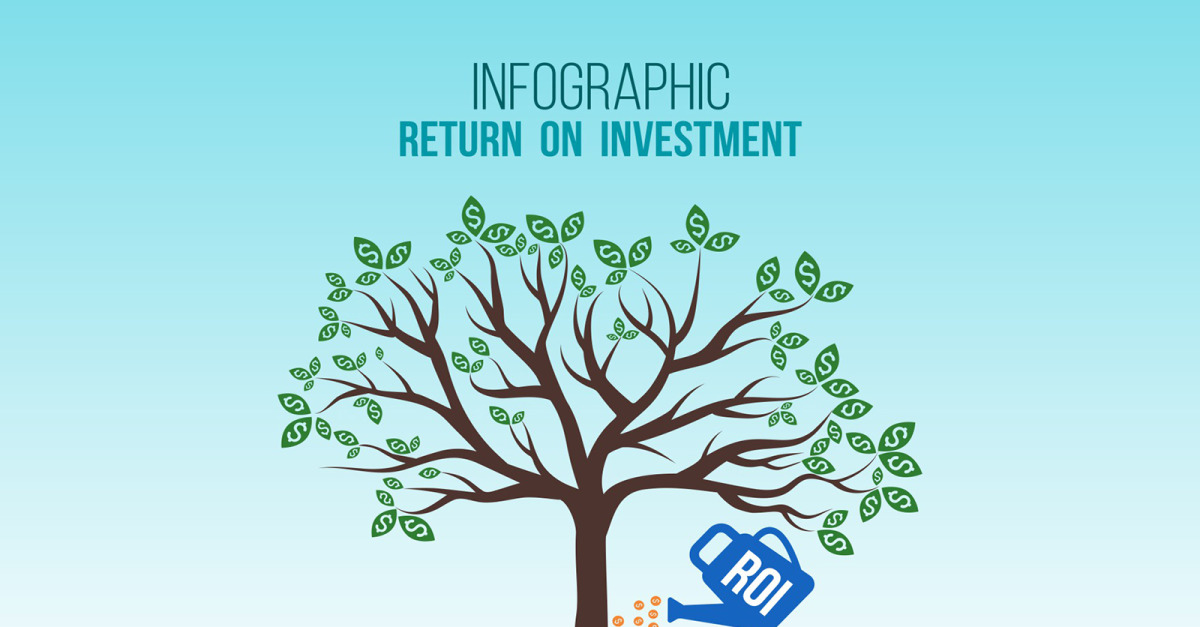 INFOGRAPHIC
RETURN ON INVESTMENT

ROI