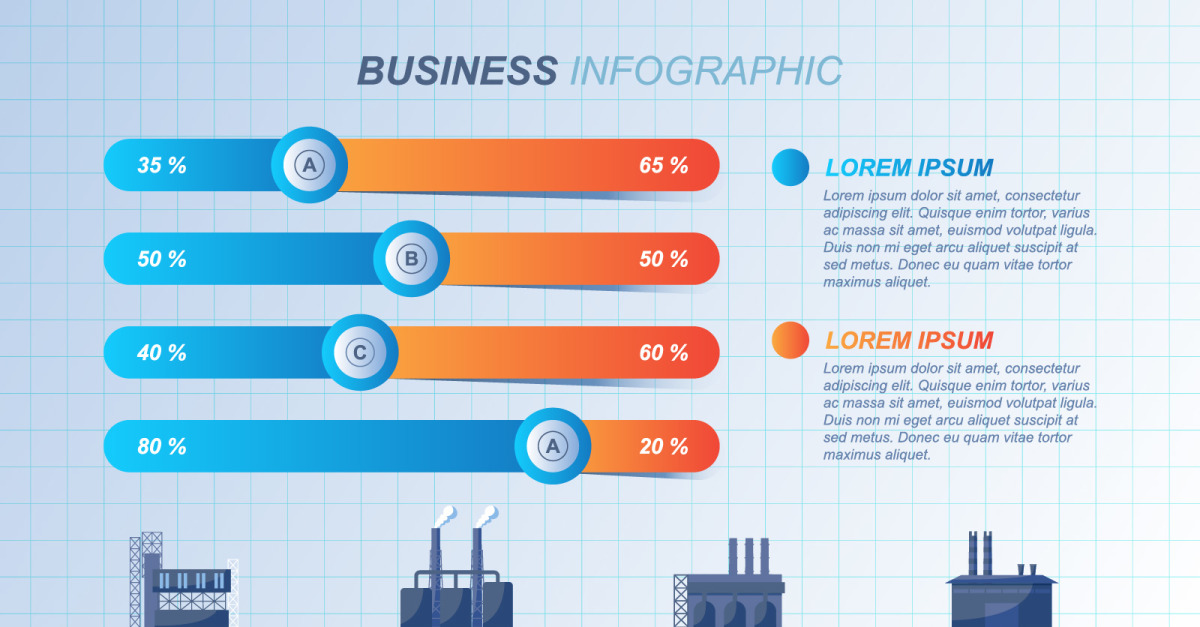 BUSINESS INFOGRAPHIC

35 % A 65 %

50 % B 50 %

40 % C 60 %

80 % A 20 %

LOREM IPSUM

Lorem ipsum dolor sit amet, consectetur adipiscing elit. Quisque enim tortor, varius ac massa sit amet, euismod volutpat ligula. Duis non mi eget arcu aliquet suscipit at sed metus. Donec eu quam vitae tortor maximus aliquet.

LOREM IPSUM

Lorem ipsum dolor sit amet, consectetur adipiscing elit. Quisque enim tortor, varius ac massa sit amet, euismod volutpat ligula. Duis non mi eget arcu aliquet suscipit at sed metus. Donec eu quam vitae tortor maximus aliquet.