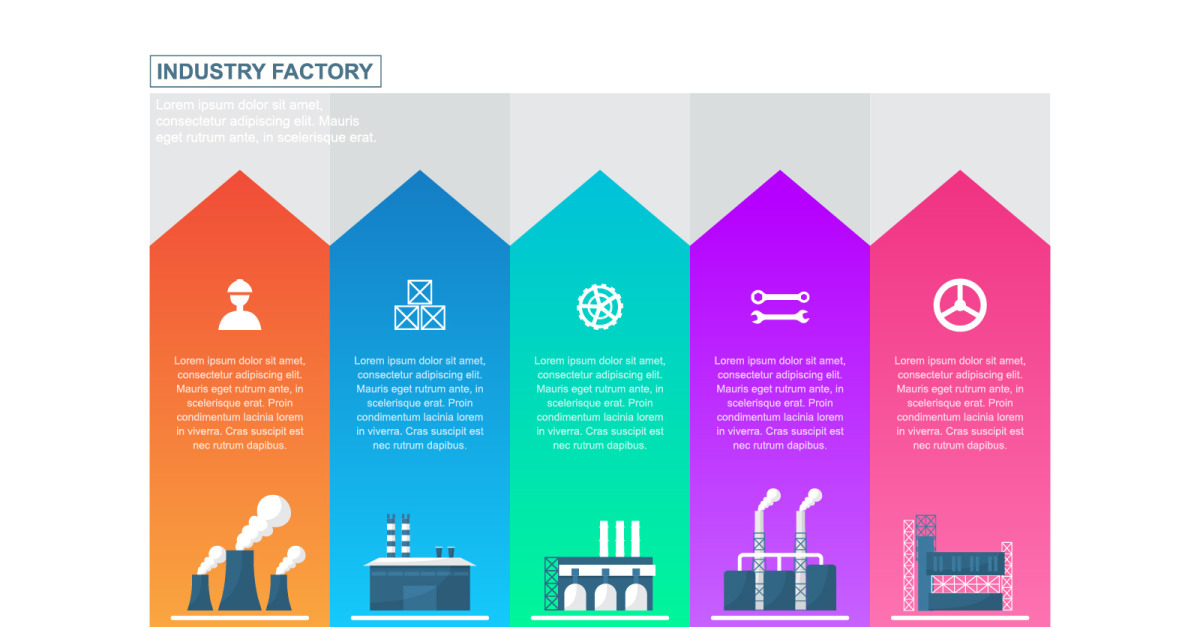 INDUSTRY FACTORY

Lorem ipsum dolor sit amet, consectetur adipiscing elit. Mauris eget rutrum ante, in scelerisque erat.

Lorem ipsum dolor sit amet, consectetur adipiscing elit. Mauris eget rutrum ante, in scelerisque erat. Proin condimentum lacinia lorem in viverra. Cras suscipit est nec rutrum dapibus.

Lorem ipsum dolor sit amet, consectetur adipiscing elit. Mauris eget rutrum ante, in scelerisque erat. Proin condimentum lacinia lorem in viverra. Cras suscipit est nec rutrum dapibus.

Lorem ipsum dolor sit amet, consectetur adipiscing elit. Mauris eget rutrum ante, in scelerisque erat. Proin condimentum lacinia lorem in viverra. Cras suscipit est nec rutrum dapibus.

Lorem ipsum dolor sit amet, consectetur adipiscing elit. Mauris eget rutrum ante, in scelerisque erat. Proin condimentum lacinia lorem in viverra. Cras suscipit est nec rutrum dapibus.

Lorem ipsum dolor sit amet, consectetur adipiscing elit. Mauris eget rutrum ante, in scelerisque erat. Proin condimentum lacinia lorem in viverra. Cras suscipit est nec rutrum dapibus.