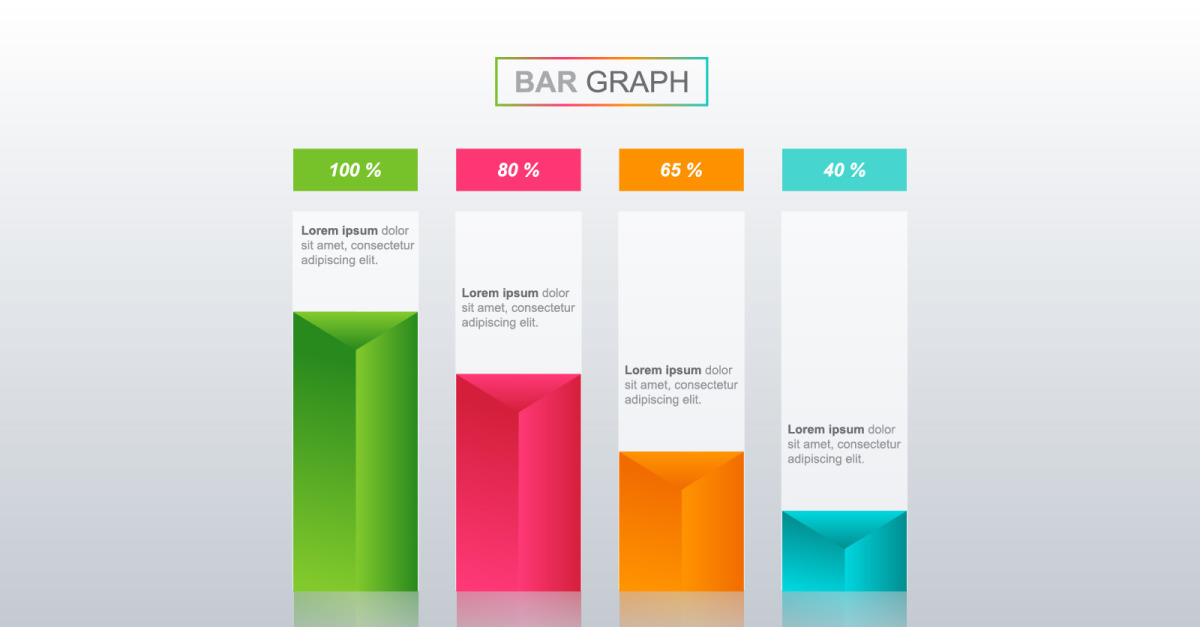 BAR GRAPH

100 %

Lorem ipsum dolor sit amet, consectetur adipiscing elit.

80 %

Lorem ipsum dolor sit amet, consectetur adipiscing elit.

65 %

Lorem ipsum dolor sit amet, consectetur adipiscing elit.

40 %

Lorem ipsum dolor sit amet, consectetur adipiscing elit.