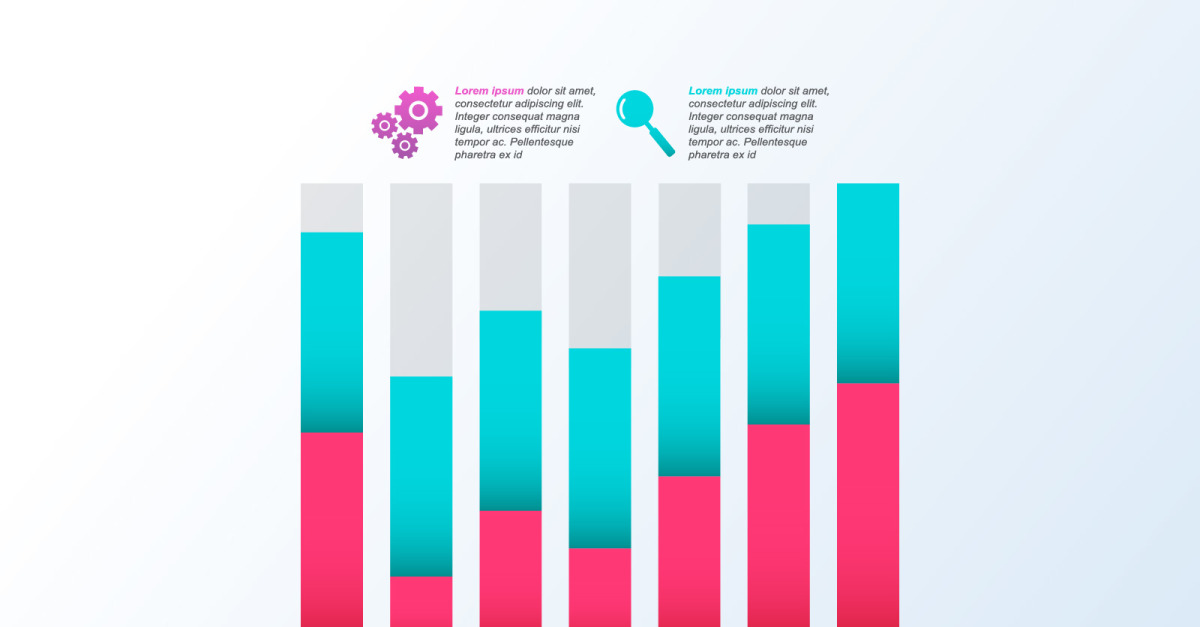 Lorem ipsum dolor sit amet, consectetur adipiscing elit. Integer consequat magna ligula, ultrices efficitur nisi tempor ac. Pellentesque pharetra ex id

Lorem ipsum dolor sit amet, consectetur adipiscing elit. Integer consequat magna ligula, ultrices efficitur nisi tempor ac. Pellentesque pharetra ex id