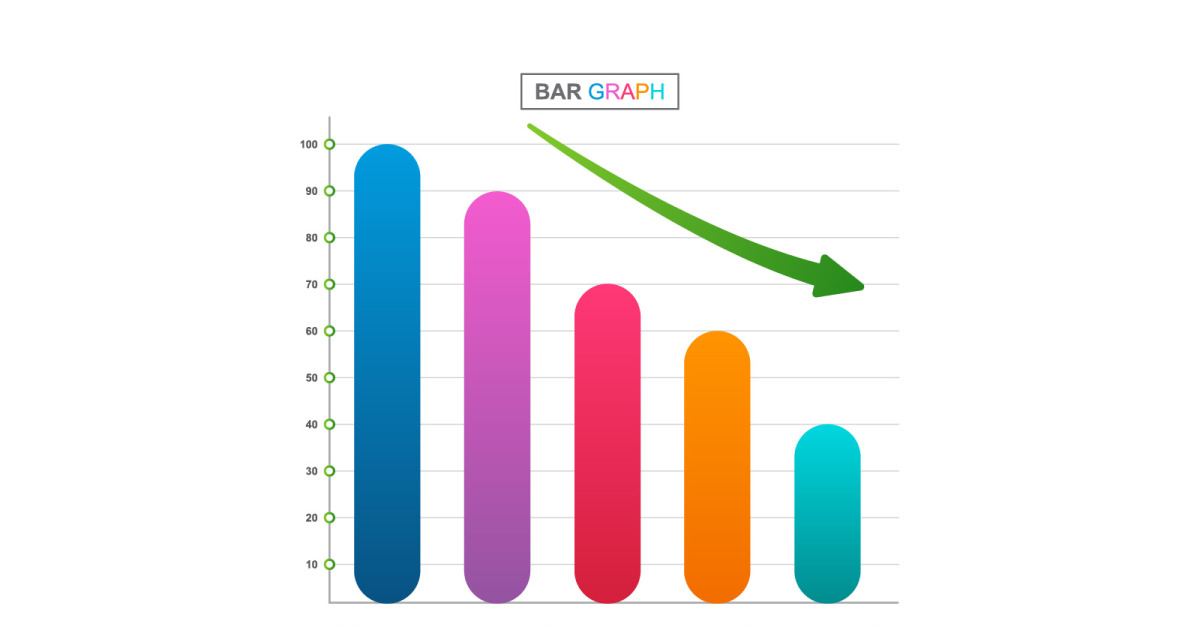 BAR GRAPH

100
90
80
70
60
50
40
30
20
10