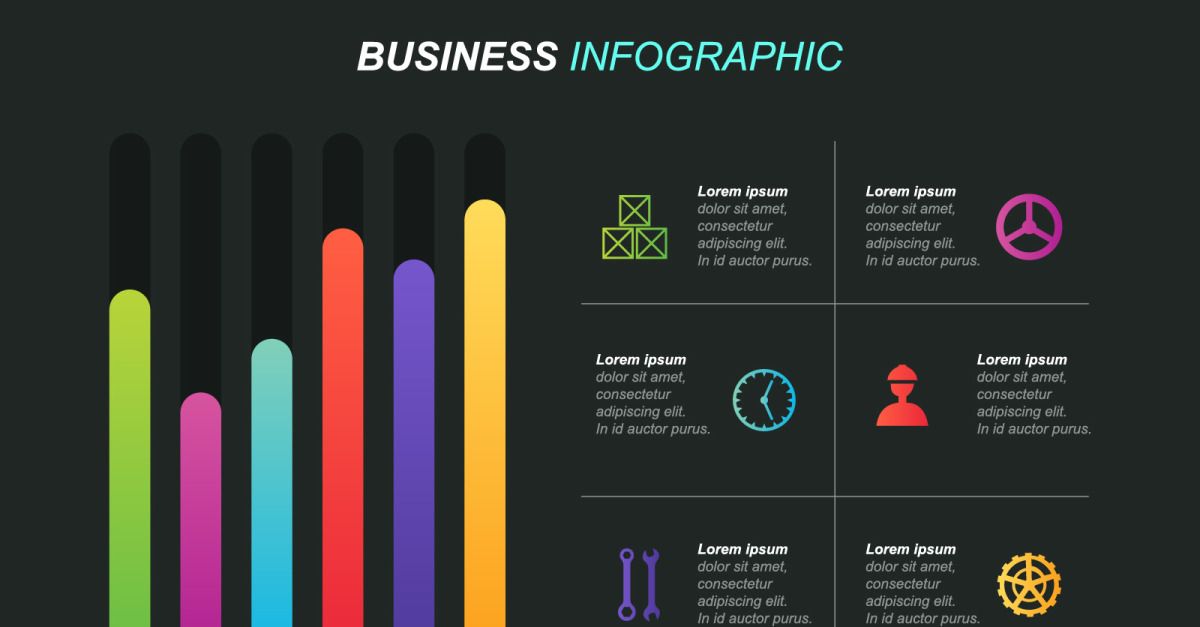 BUSINESS INFOGRAPHIC

Lorem ipsum
dolor sit amet, consectetur adipiscing elit. In id auctor purus.

Lorem ipsum
dolor sit amet, consectetur adipiscing elit. In id auctor purus.

Lorem ipsum
dolor sit amet, consectetur adipiscing elit. In id auctor purus.

Lorem ipsum
dolor sit amet, consectetur adipiscing elit. In id auctor purus.

Lorem ipsum
dolor sit amet, consectetur adipiscing elit. In id auctor purus.

Lorem ipsum
dolor sit amet, consectetur adipiscing elit. In id auctor purus.