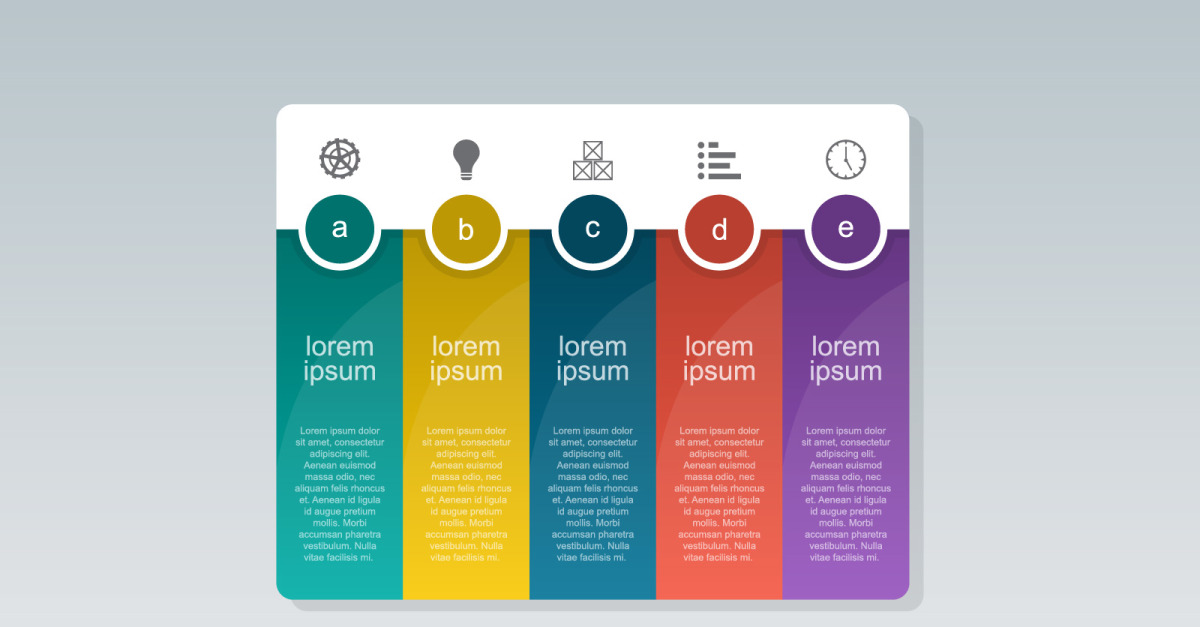 a

lorem ipsum

Lorem ipsum dolor sit amet, consectetur adipiscing elit. Aenean euismod massa odio, nec aliquam felis rhoncus et. Aenean id ligula id augue pretium mollis. Morbi accumsan pharetra vestibulum. Nulla vitae facilisis mi.

b

lorem ipsum

Lorem ipsum dolor sit amet, consectetur adipiscing elit. Aenean euismod massa odio, nec aliquam felis rhoncus et. Aenean id ligula id augue pretium mollis. Morbi accumsan pharetra vestibulum. Nulla vitae facilisis mi.

c

lorem ipsum

Lorem ipsum dolor sit amet, consectetur adipiscing elit. Aenean euismod massa odio, nec aliquam felis rhoncus et. Aenean id ligula id augue pretium mollis. Morbi accumsan pharetra vestibulum. Nulla vitae facilisis mi.

d

lorem ipsum

Lorem ipsum dolor sit amet, consectetur adipiscing elit. Aenean euismod massa odio, nec aliquam felis rhoncus et. Aenean id ligula id augue pretium mollis. Morbi accumsan pharetra vestibulum. Nulla vitae facilisis mi.

e

lorem ipsum

Lorem ipsum dolor sit amet, consectetur adipiscing elit. Aenean euismod massa odio, nec aliquam felis rhoncus et. Aenean id ligula id augue pretium mollis. Morbi accumsan pharetra vestibulum. Nulla vitae facilisis mi.