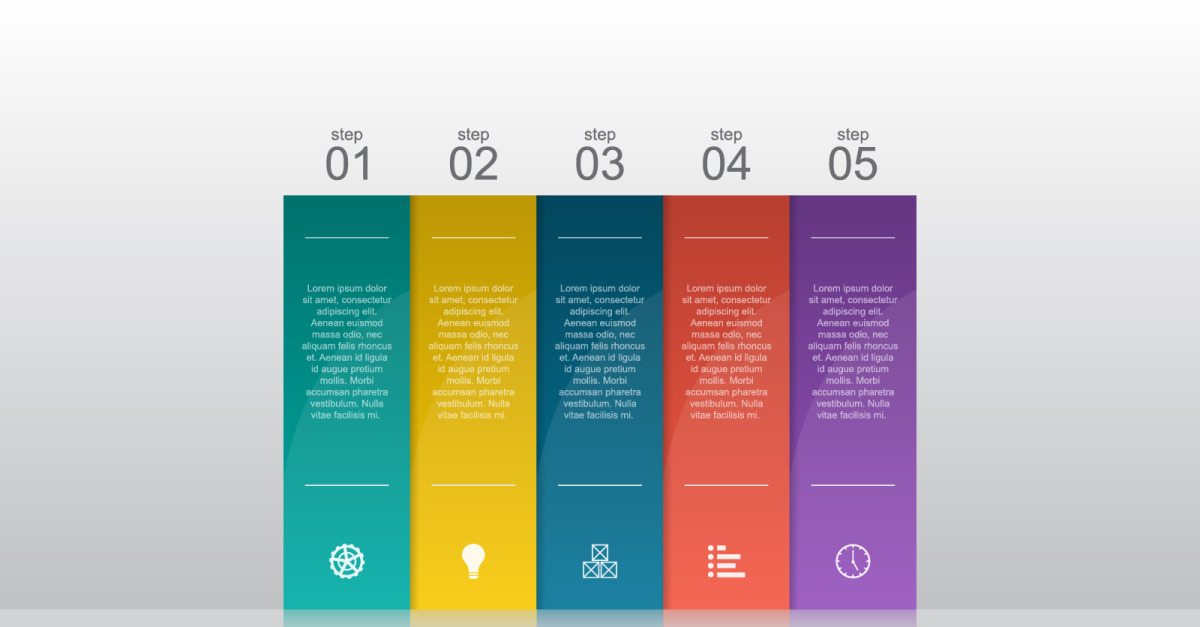 step
01

Lorem ipsum dolor sit amet, consectetur adipiscing elit. Aenean euismod massa odio, nec aliquam felis rhoncus et. Aenean id ligula id augue pretium mollis. Morbi accumsan pharetra vestibulum. Nulla vitae facilisis mi.

step
02

Lorem ipsum dolor sit amet, consectetur adipiscing elit. Aenean euismod massa odio, nec aliquam felis rhoncus et. Aenean id ligula id augue pretium mollis. Morbi accumsan pharetra vestibulum. Nulla vitae facilisis mi.

step
03

Lorem ipsum dolor sit amet, consectetur adipiscing elit. Aenean euismod massa odio, nec aliquam felis rhoncus et. Aenean id ligula id augue pretium mollis. Morbi accumsan pharetra vestibulum. Nulla vitae facilisis mi.

step
04

Lorem ipsum dolor sit amet, consectetur adipiscing elit. Aenean euismod massa odio, nec aliquam felis rhoncus et. Aenean id ligula id augue pretium mollis. Morbi accumsan pharetra vestibulum. Nulla vitae facilisis mi.

step
05

Lorem ipsum dolor sit amet, consectetur adipiscing elit. Aenean euismod massa odio, nec aliquam felis rhoncus et. Aenean id ligula id augue pretium mollis. Morbi accumsan pharetra vestibulum. Nulla vitae facilisis mi.