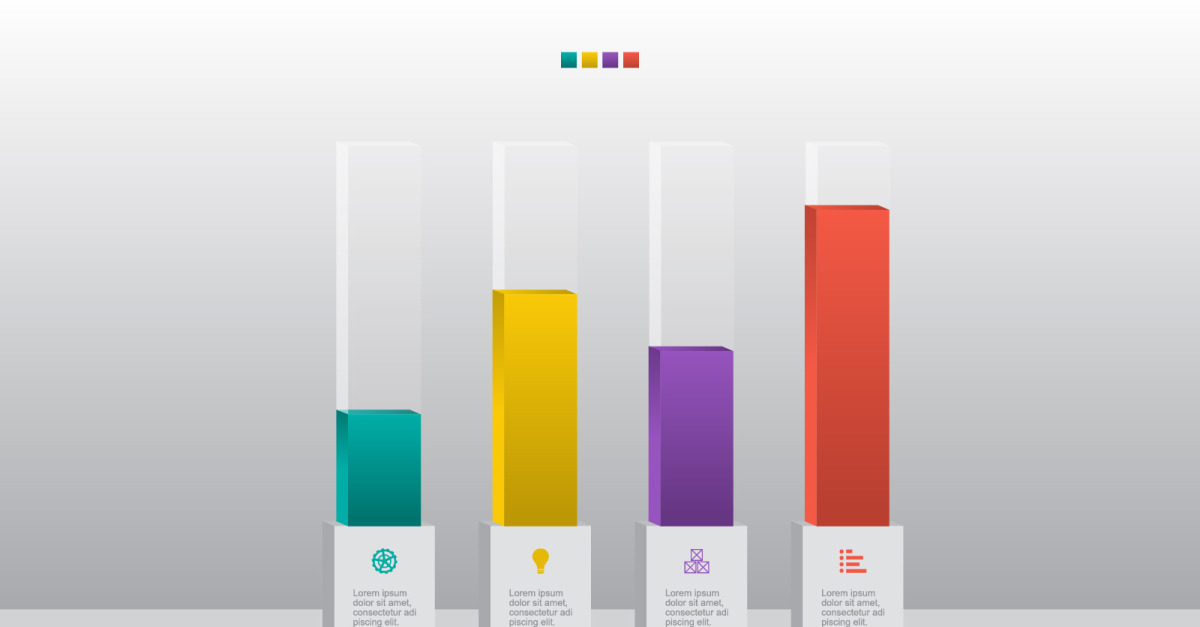 Lorem ipsum dolor sit amet, consectetur adi piscing elit.

Lorem ipsum dolor sit amet, consectetur adi piscing elit.

Lorem ipsum dolor sit amet, consectetur adi piscing elit.

Lorem ipsum dolor sit amet, consectetur adi piscing elit.