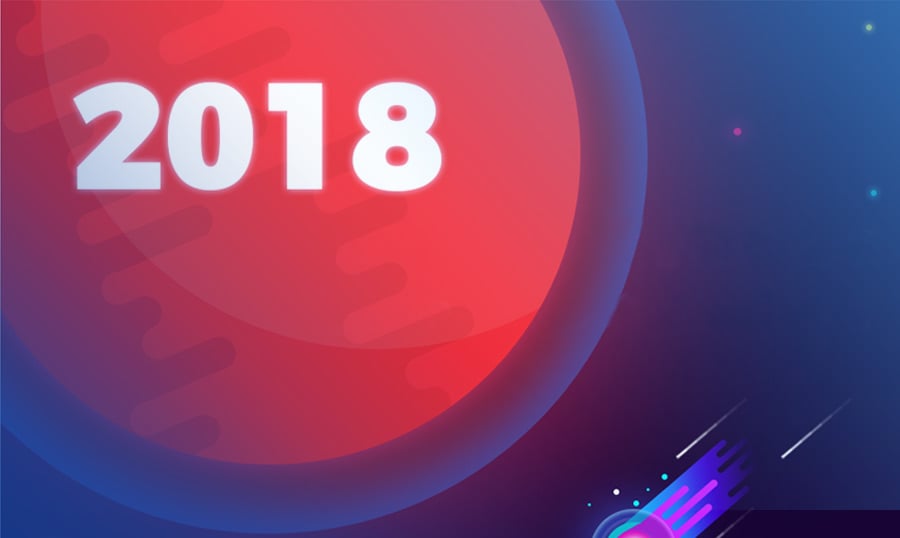 2018