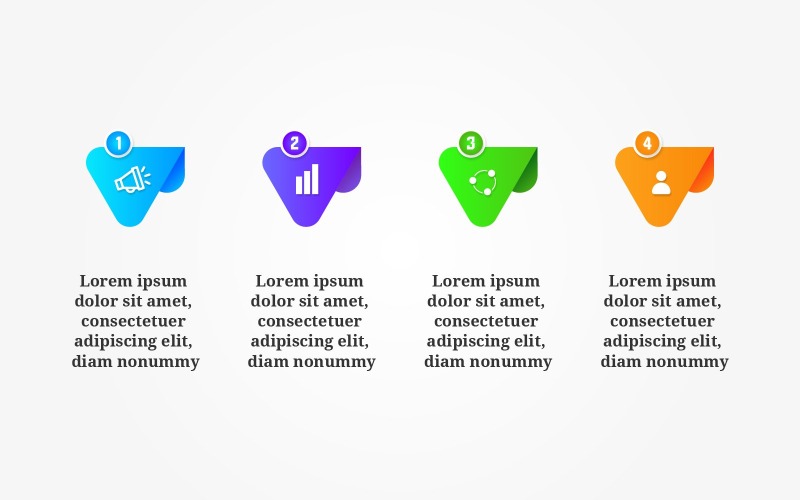 1

Lorem ipsum dolor sit amet, consectetuer adipiscing elit, diam nonummy

2

Lorem ipsum dolor sit amet, consectetuer adipiscing elit, diam nonummy

3

Lorem ipsum dolor sit amet, consectetuer adipiscing elit, diam nonummy

4

Lorem ipsum dolor sit amet, consectetuer adipiscing elit, diam nonummy